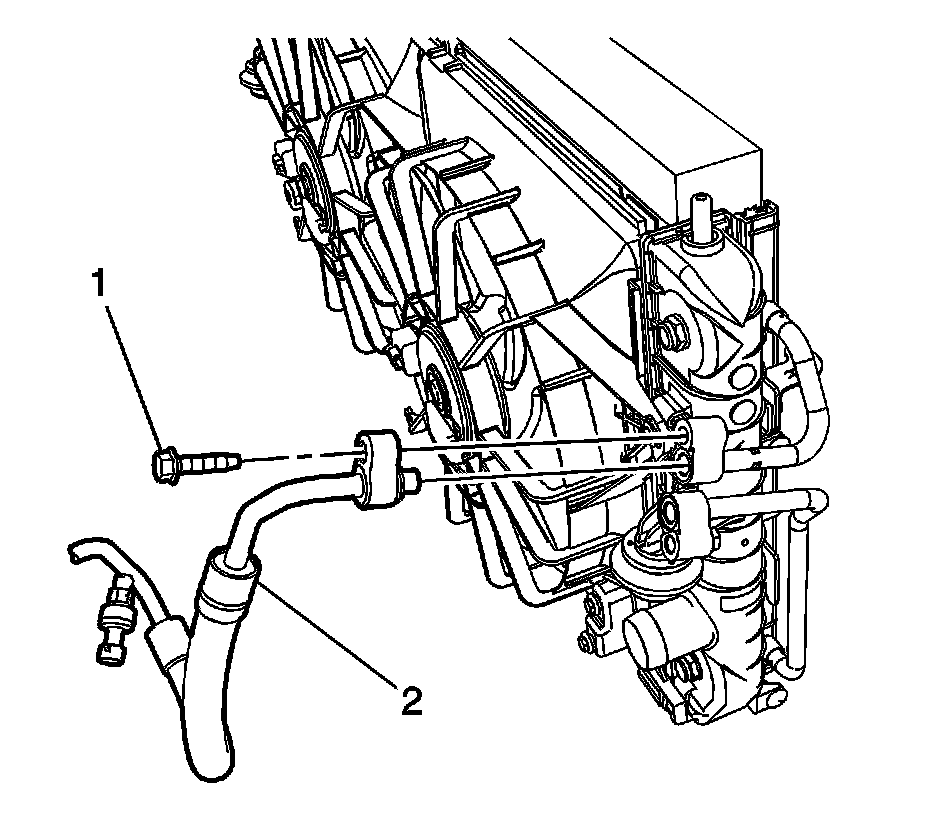 1

2