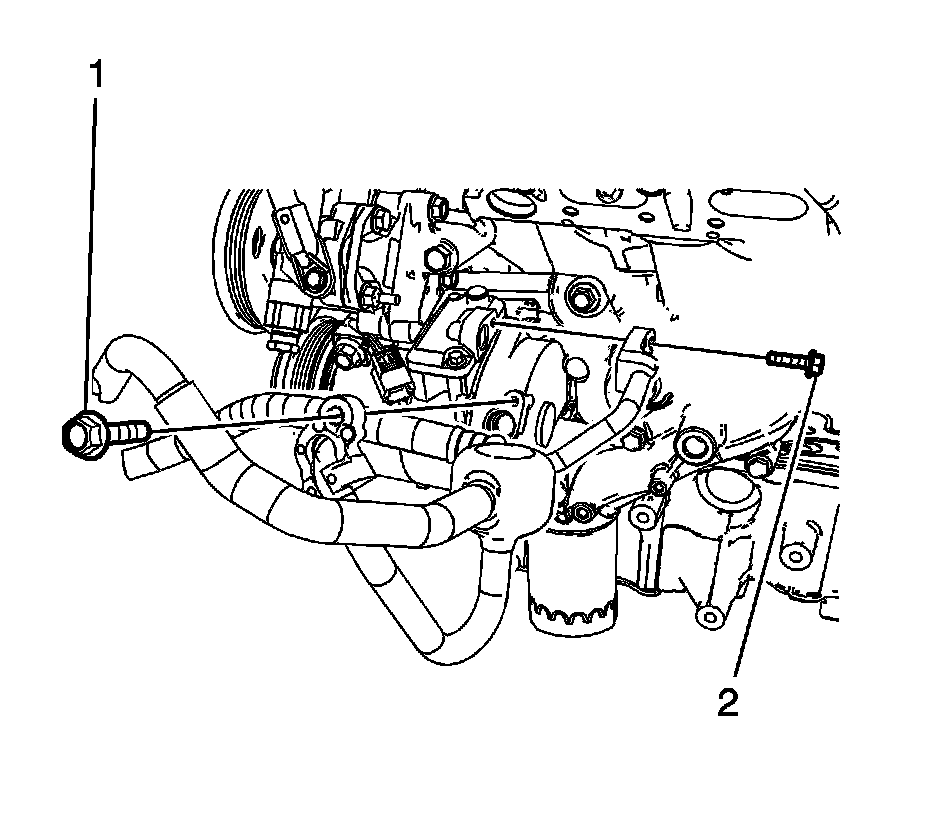 1

2