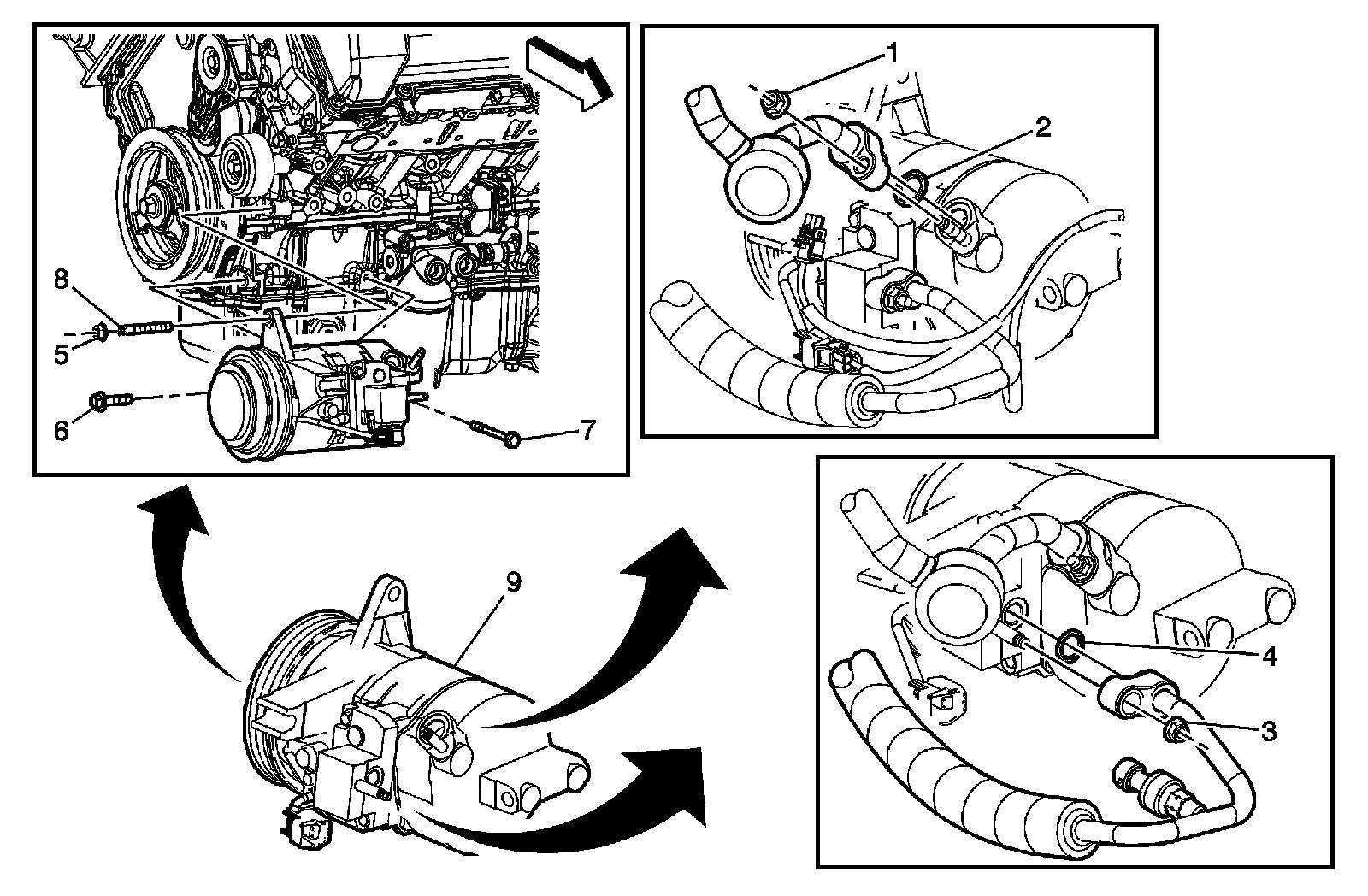 8
5
6
7
1
2
9
4
3