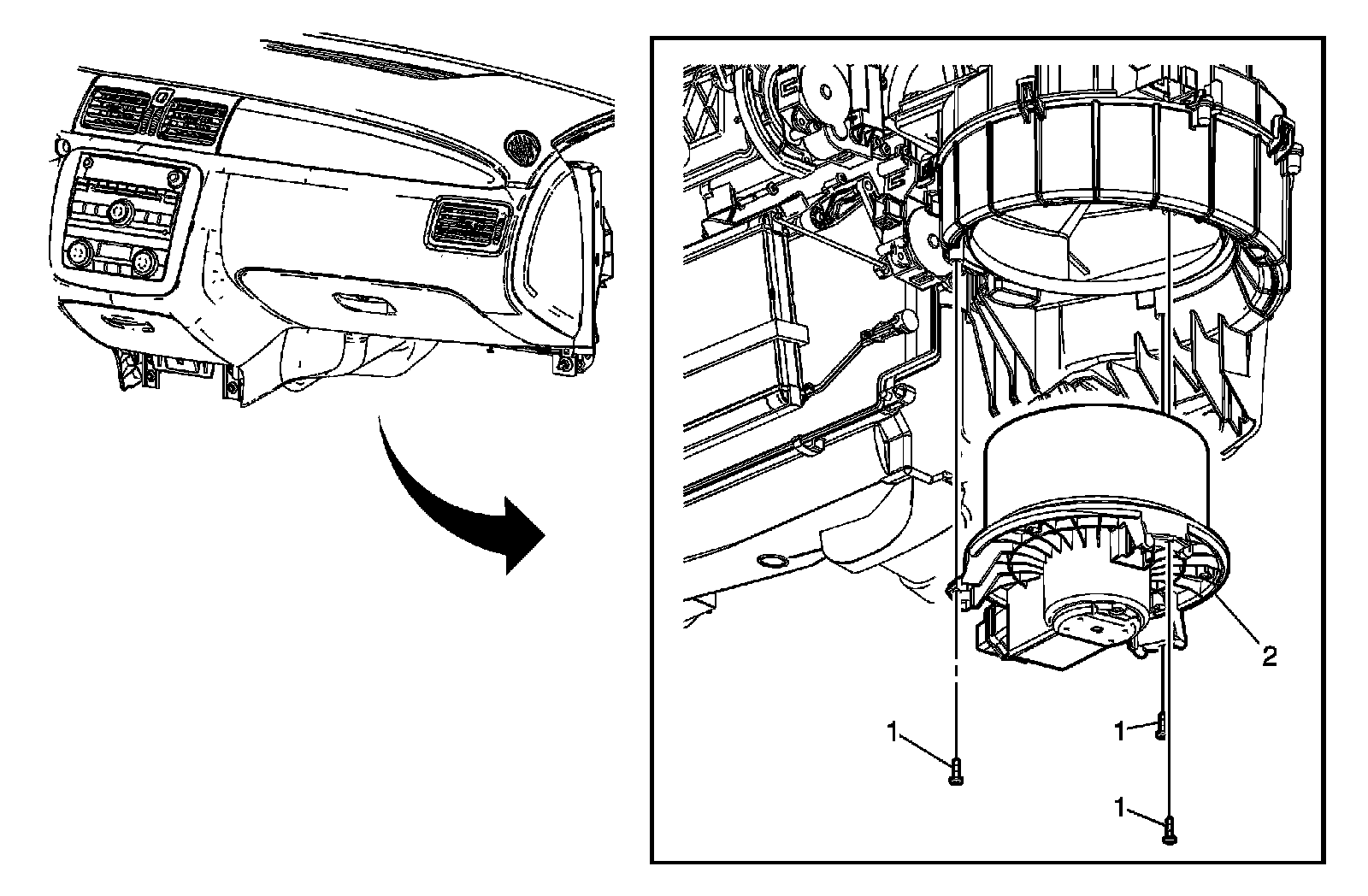 2
1
1
1