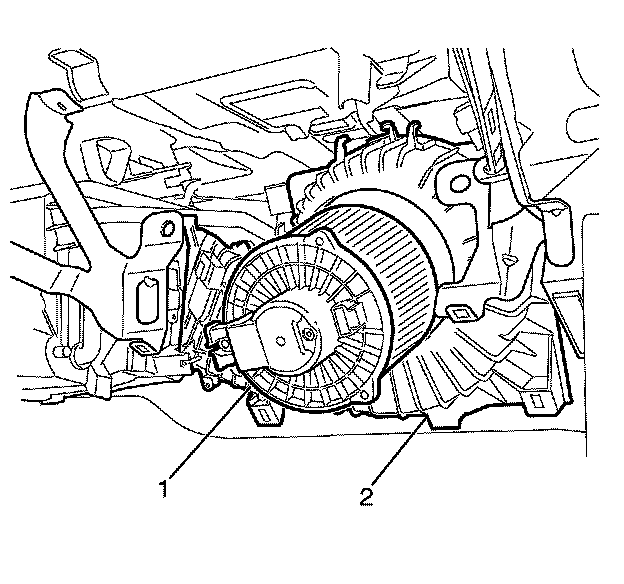 1

2