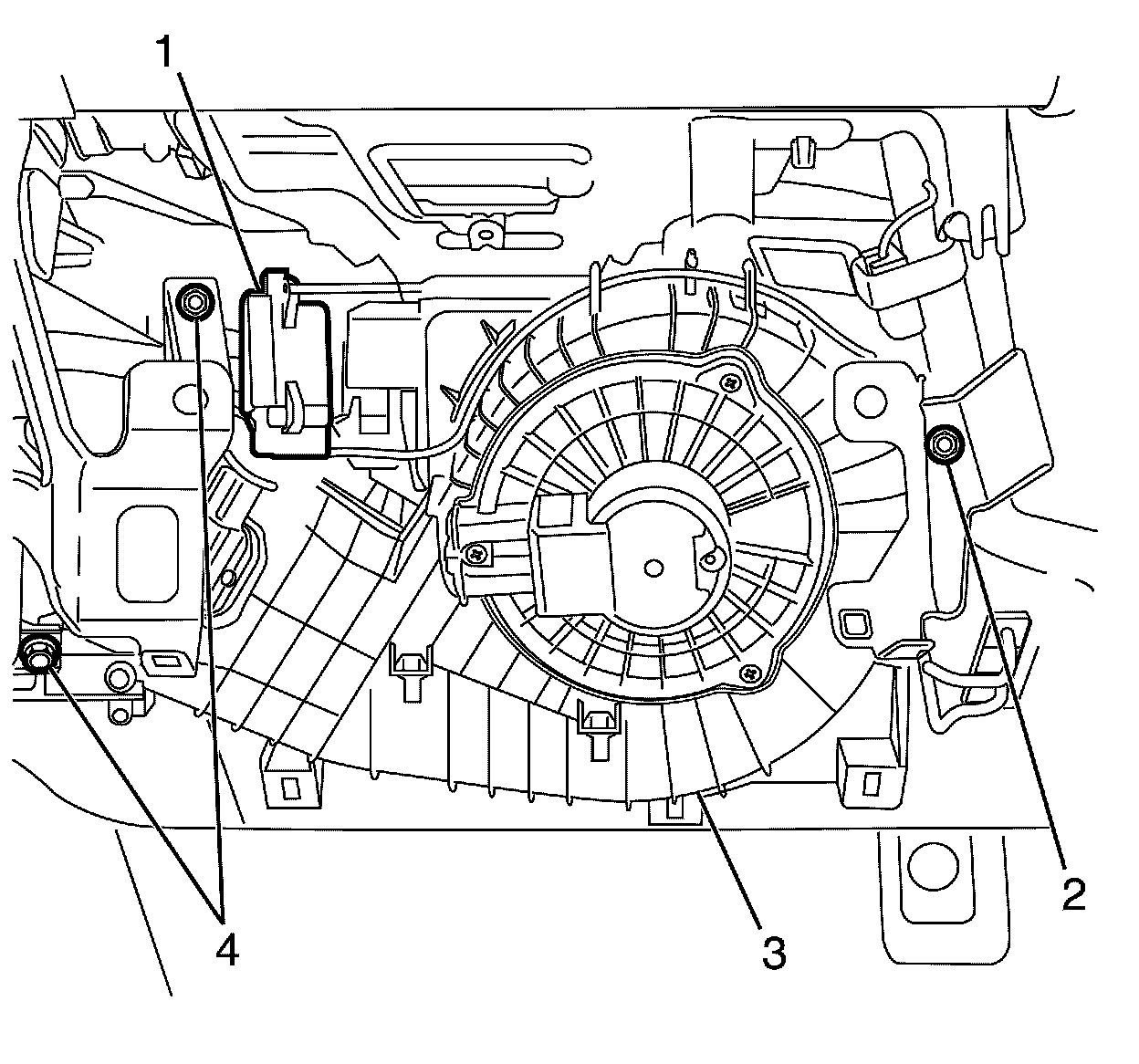 1
2
3
4