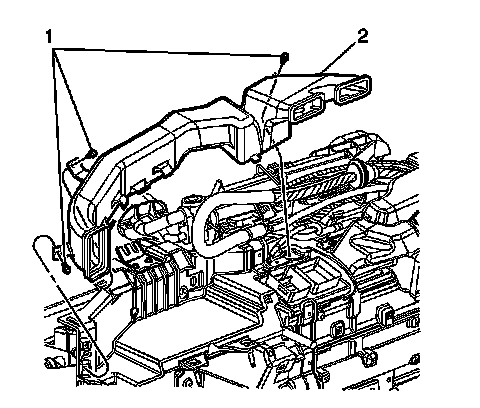 1

2