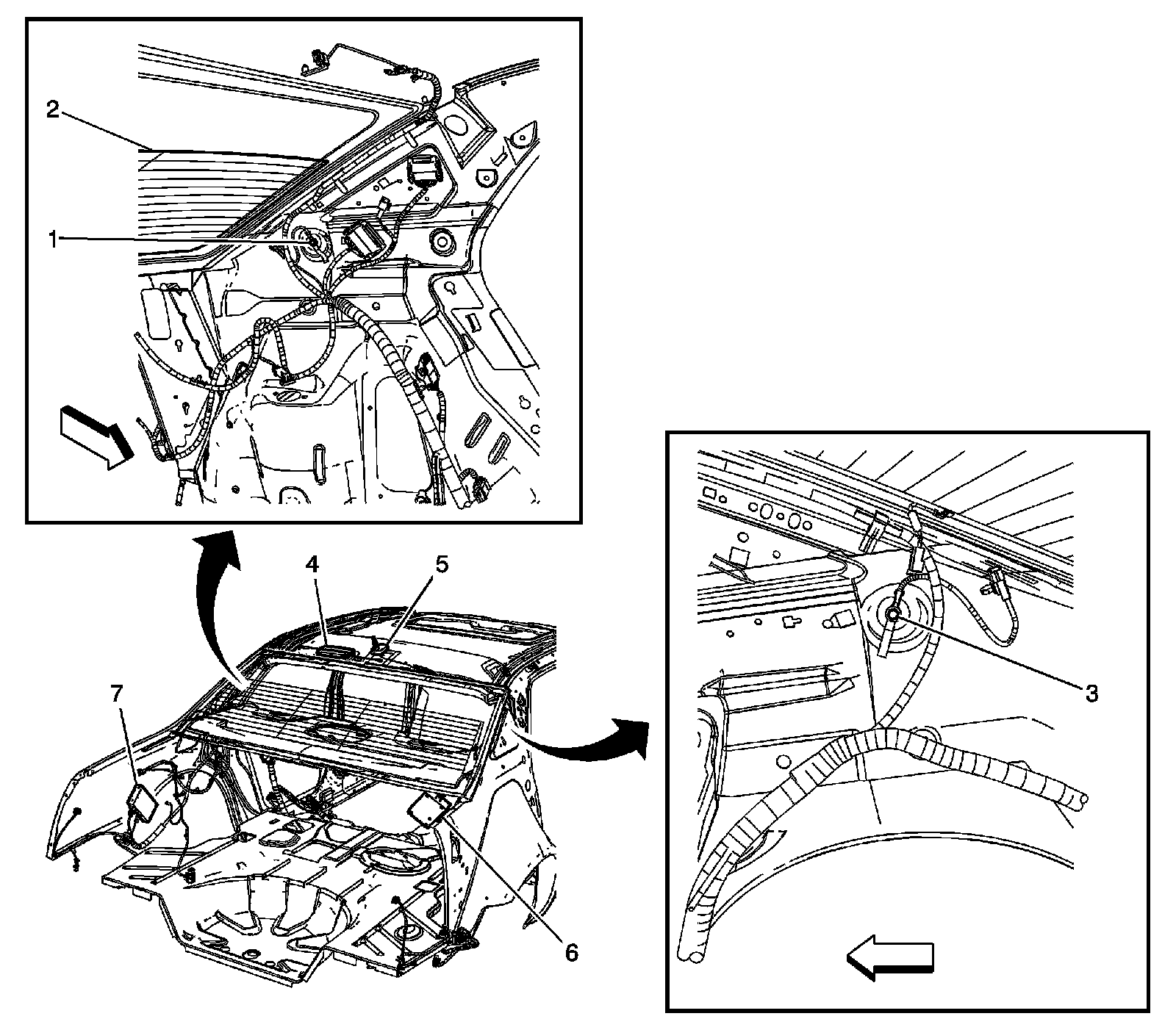 2
1
4
5
7
3
6