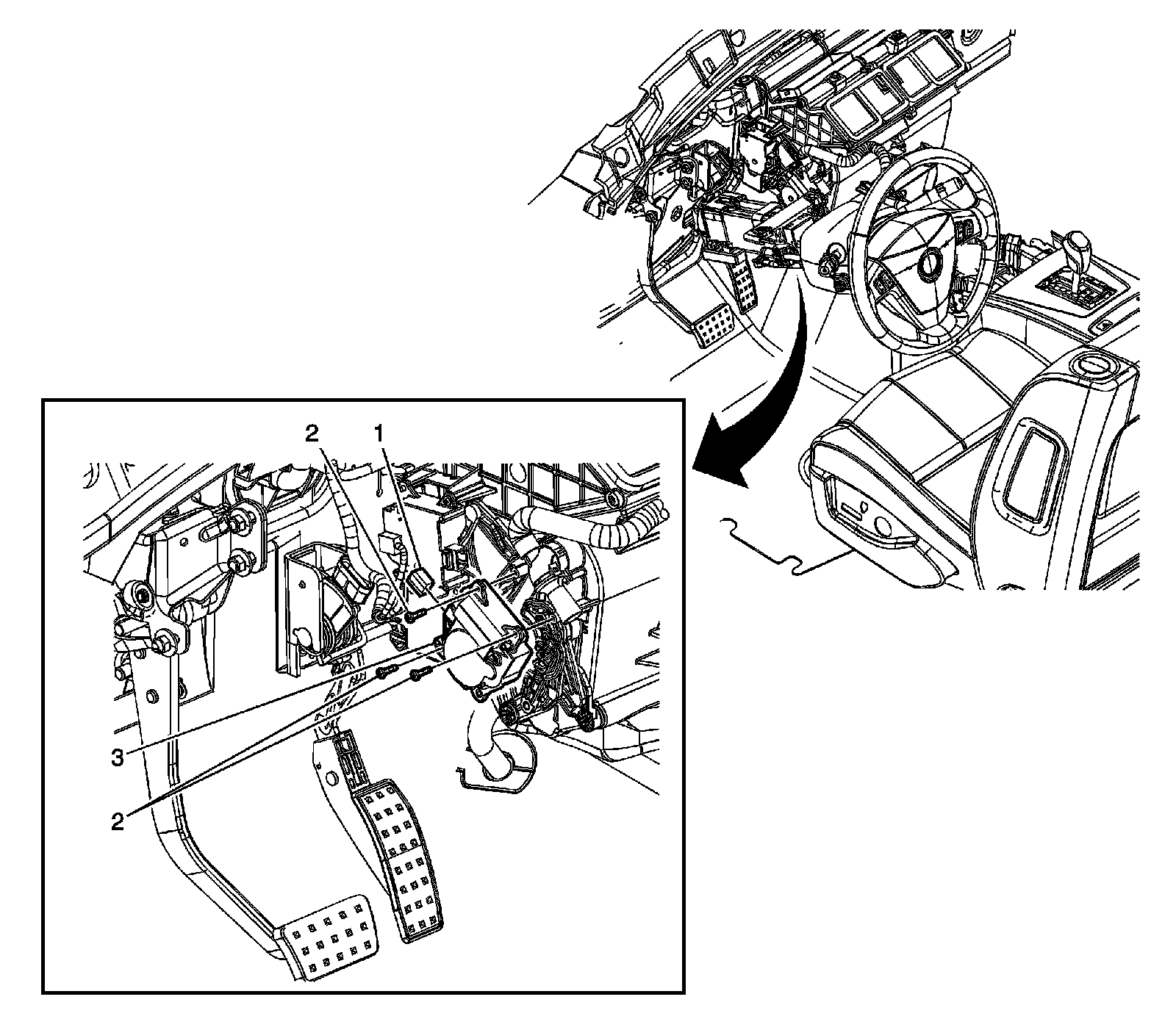 2
1
3
2