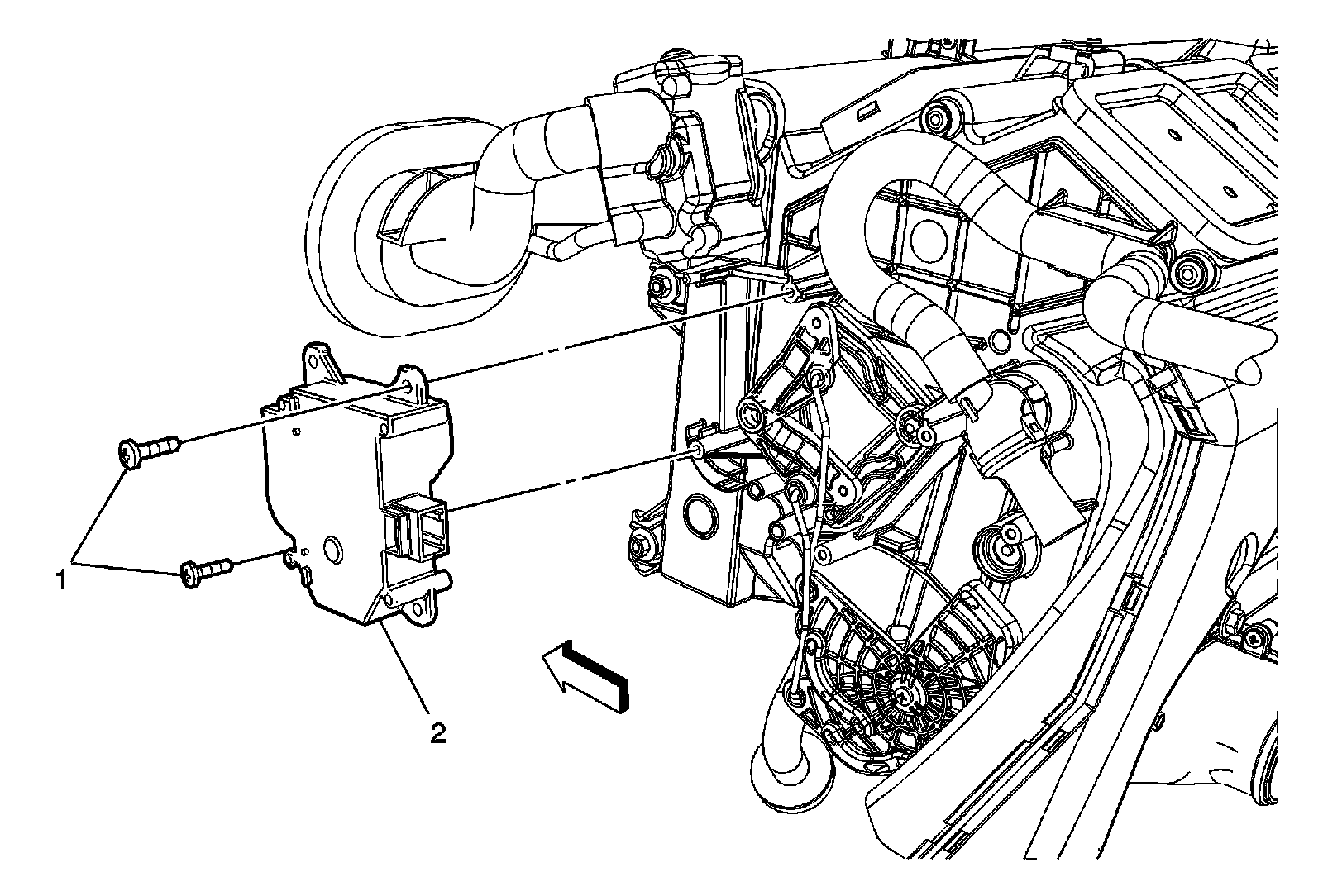 1

2