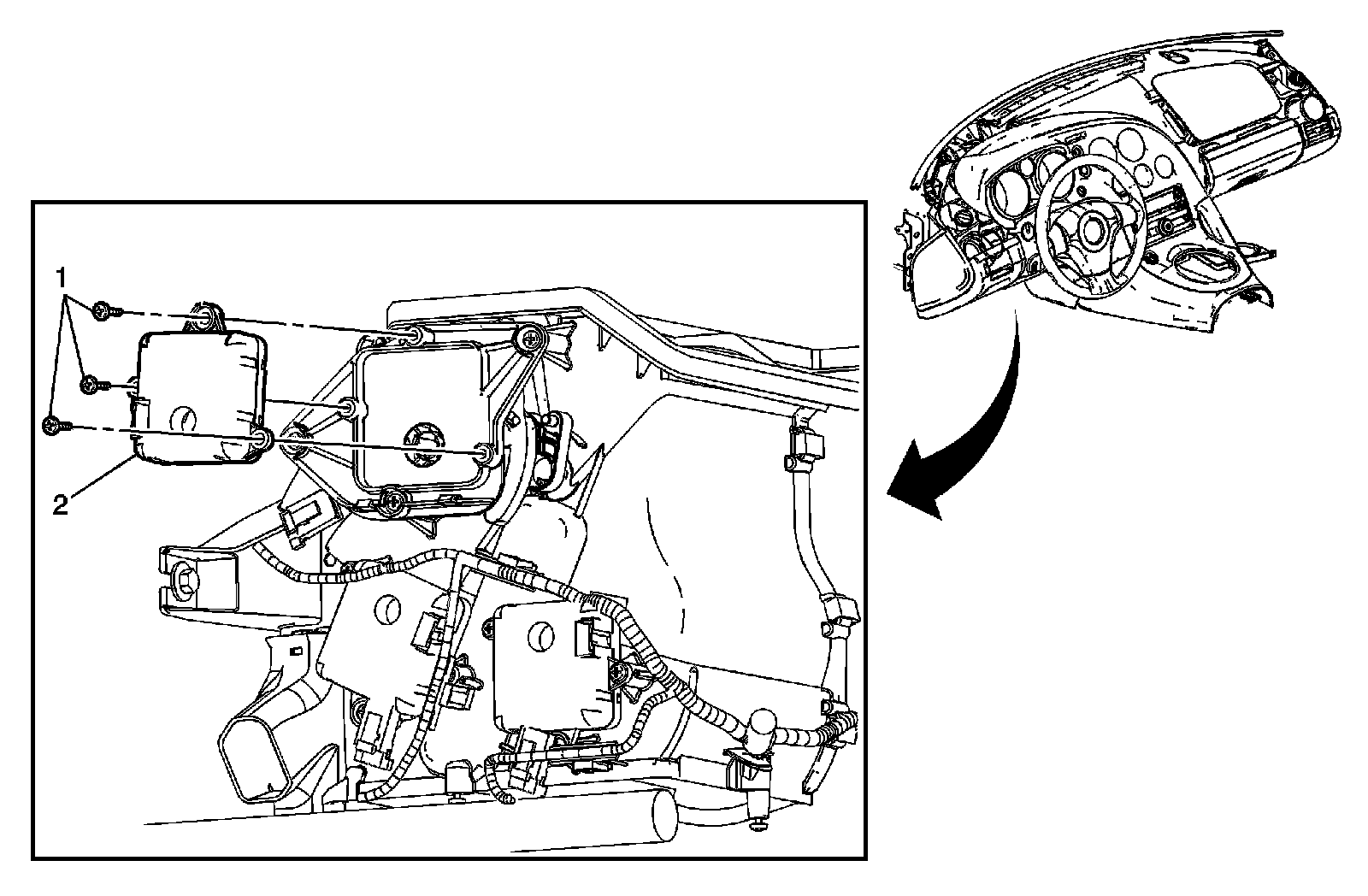 1
2