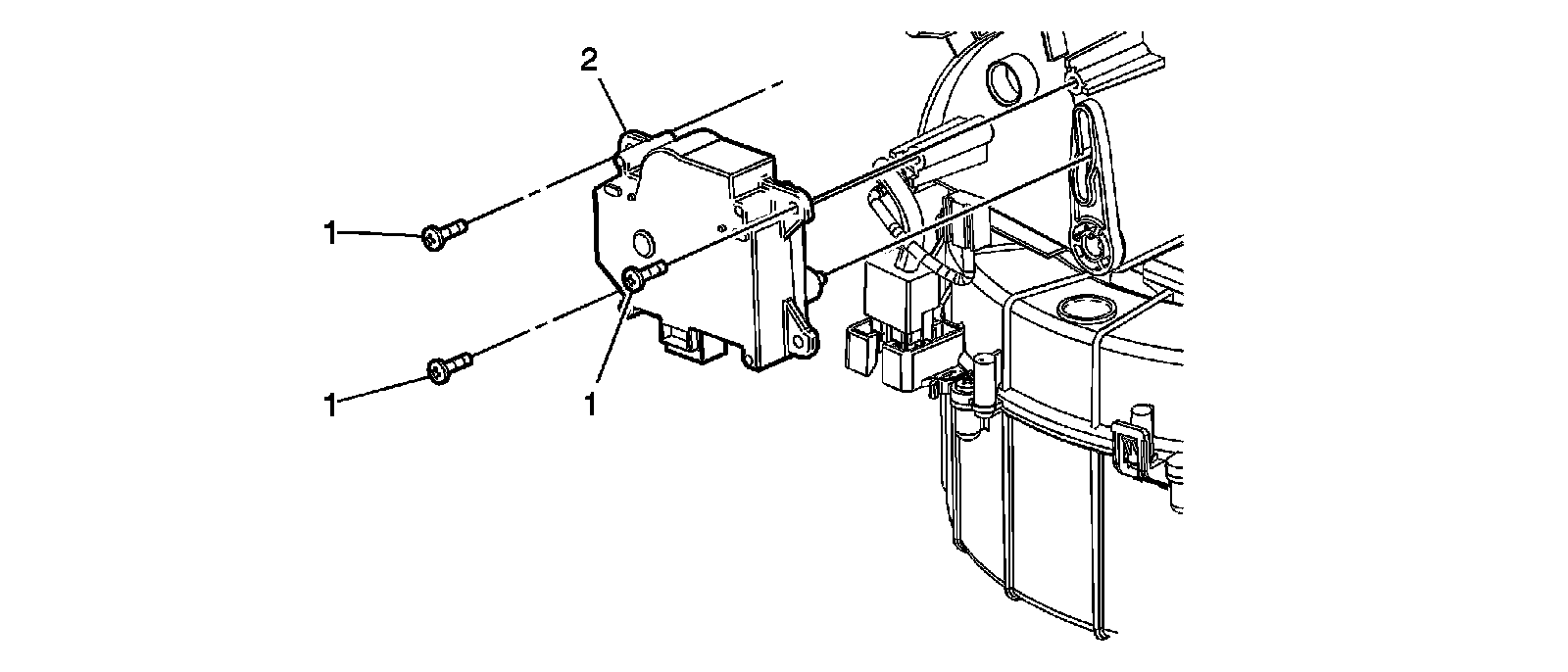 2

1

1

1