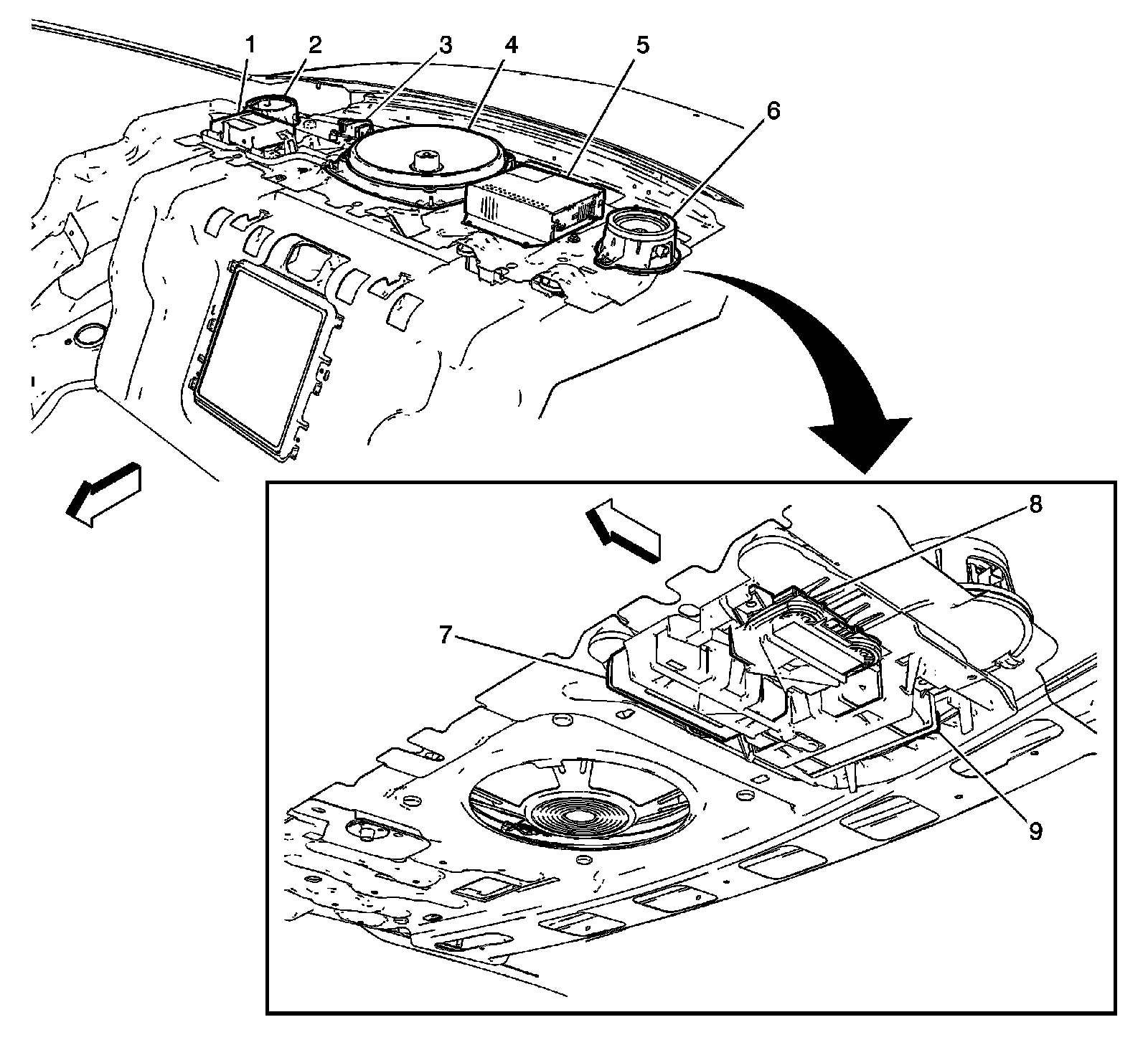 1
2
3
4
5
6
8
7
9