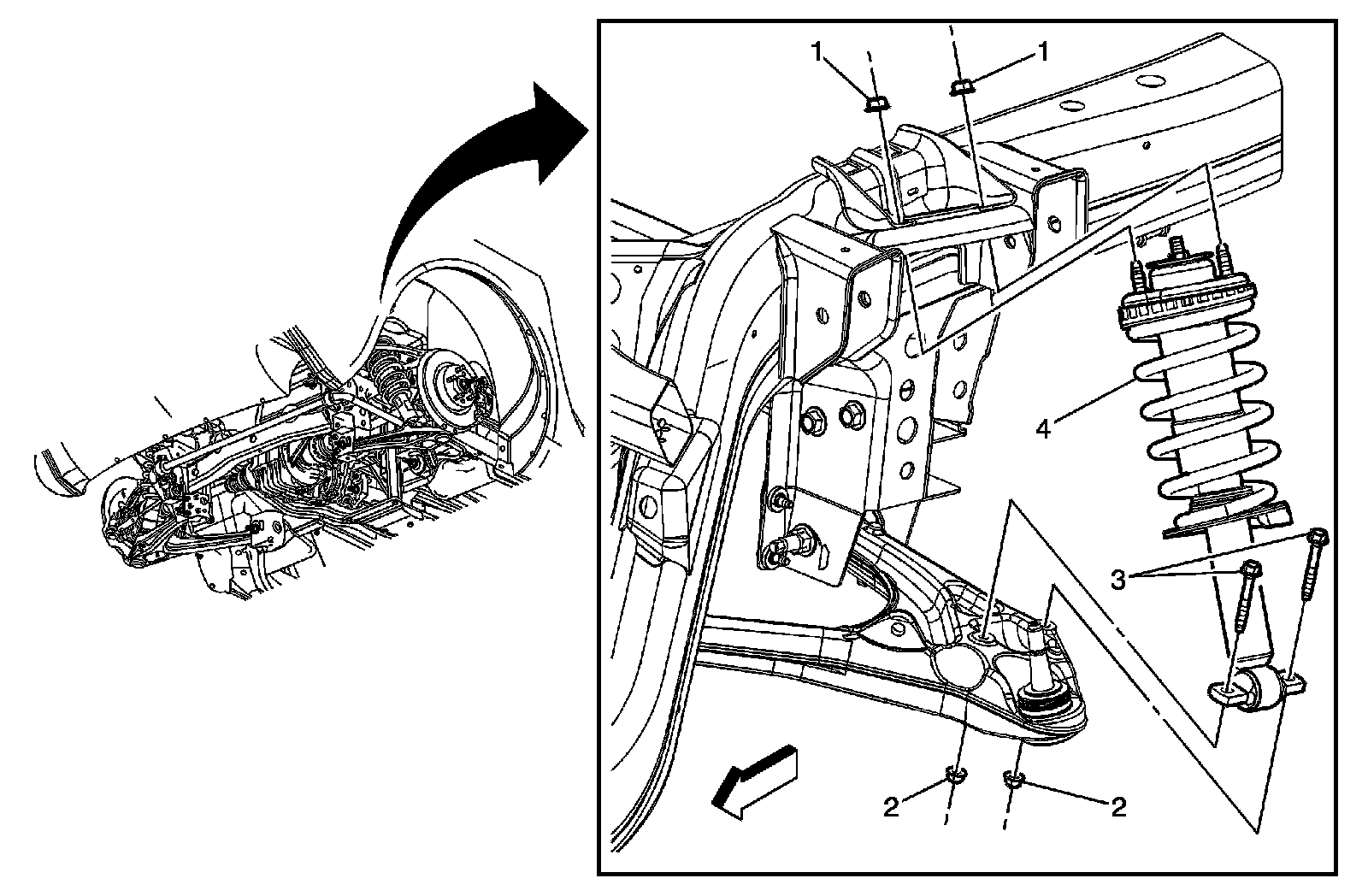 1
1
4
3
2
2