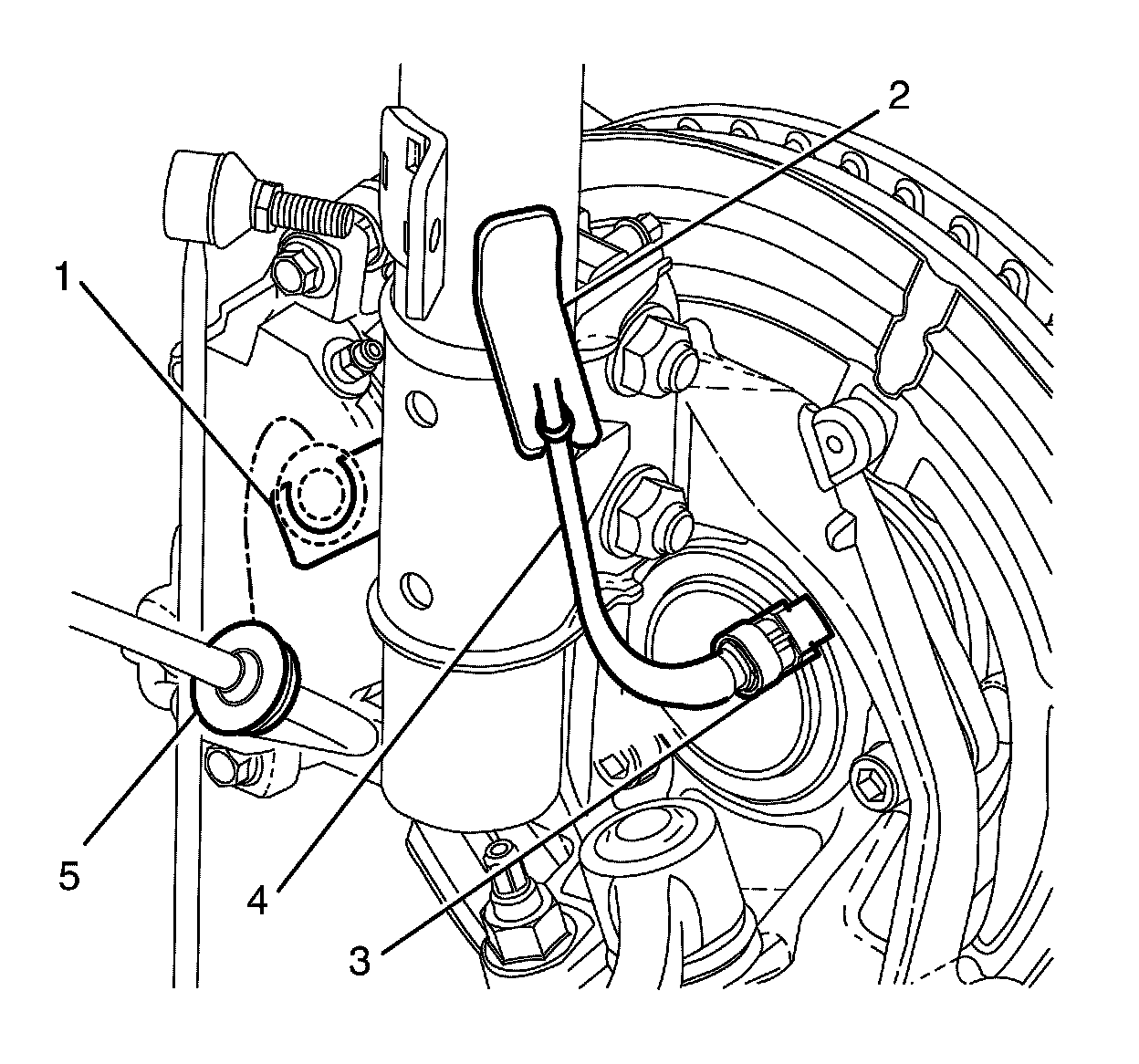 2
1
5
4
3