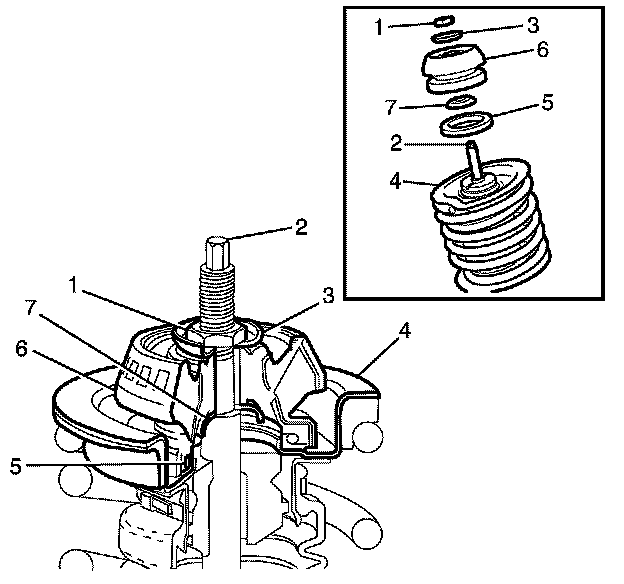 1
3
6
7
5
2
4
2
1
3
7
4
6
5