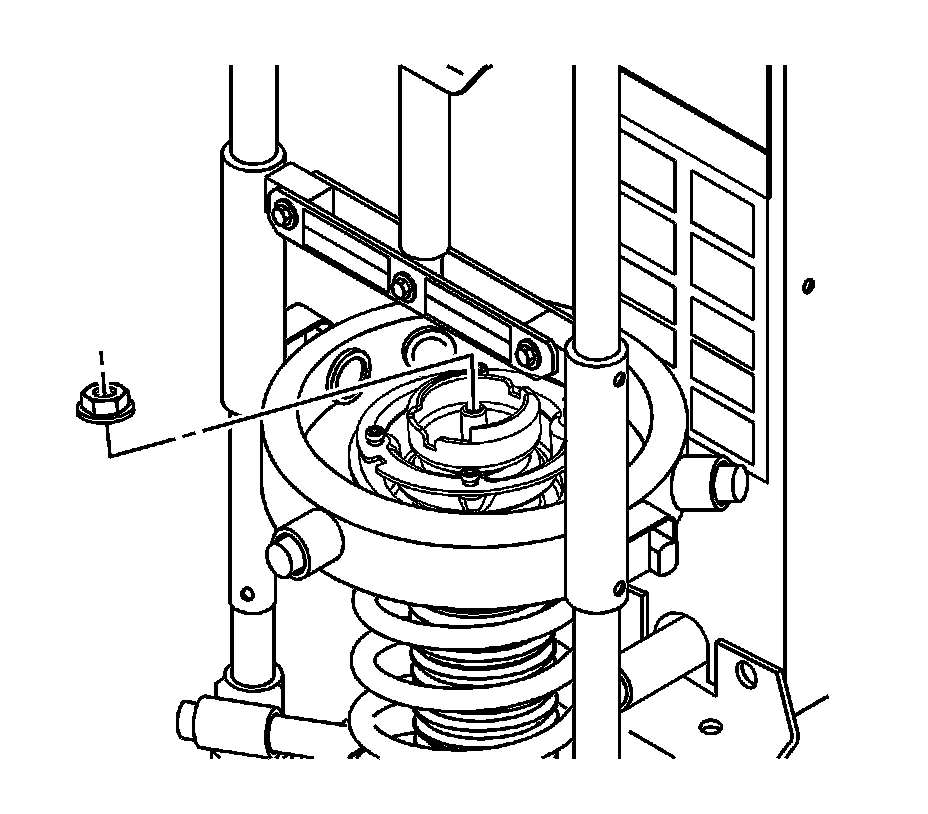 1