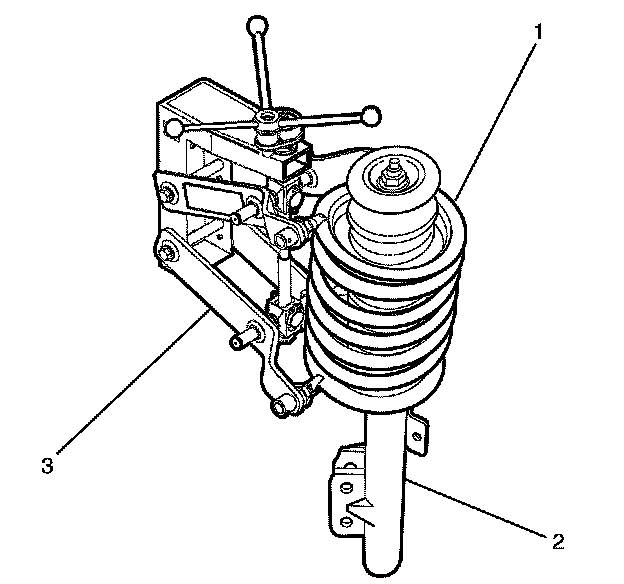 1
3
2