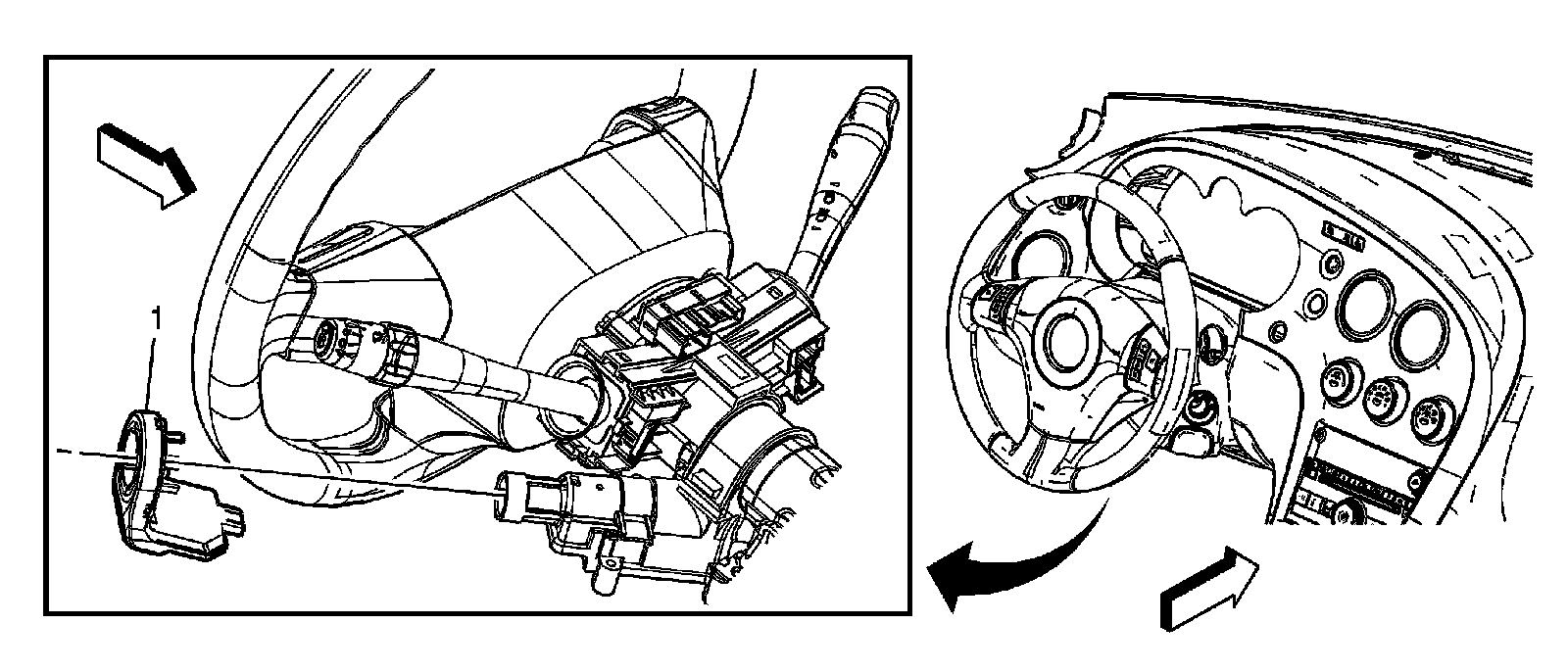 1