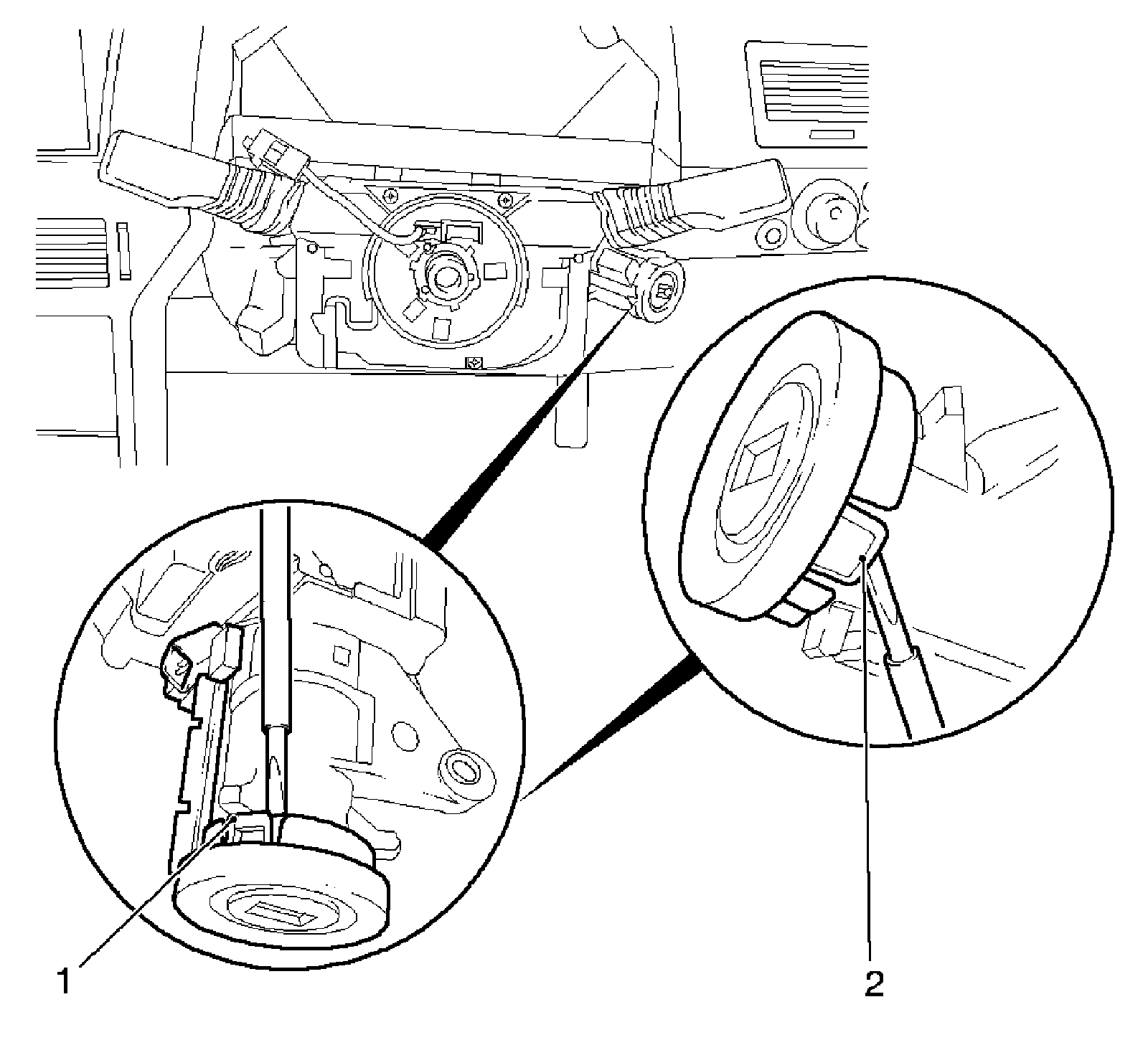 1

2