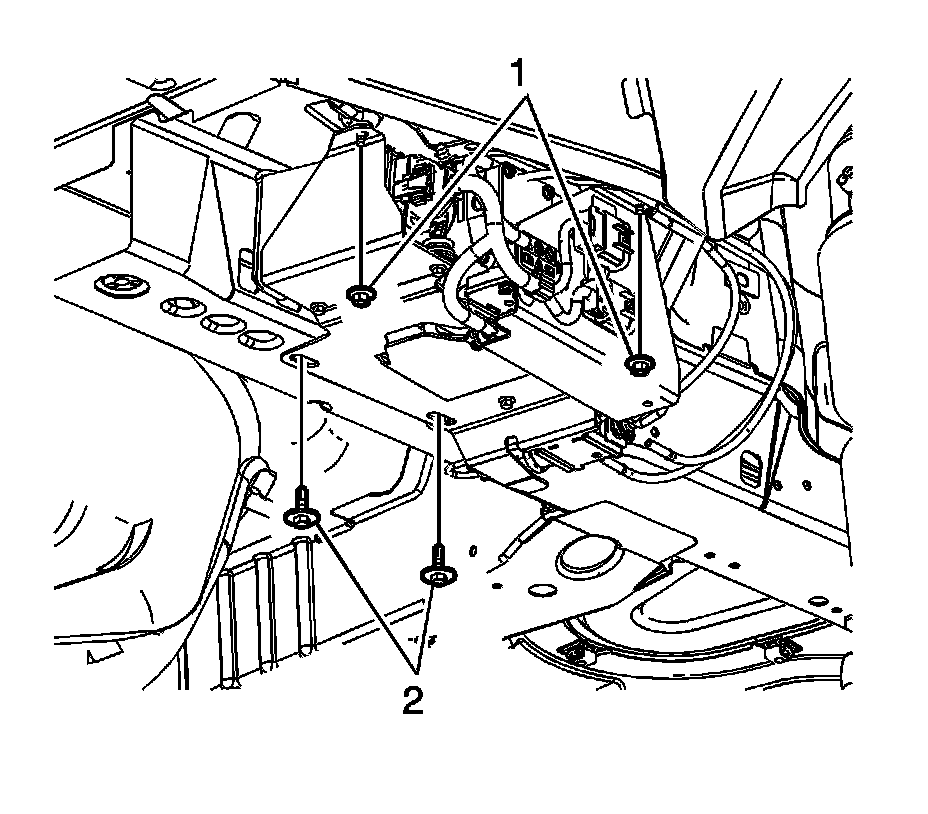 1

2