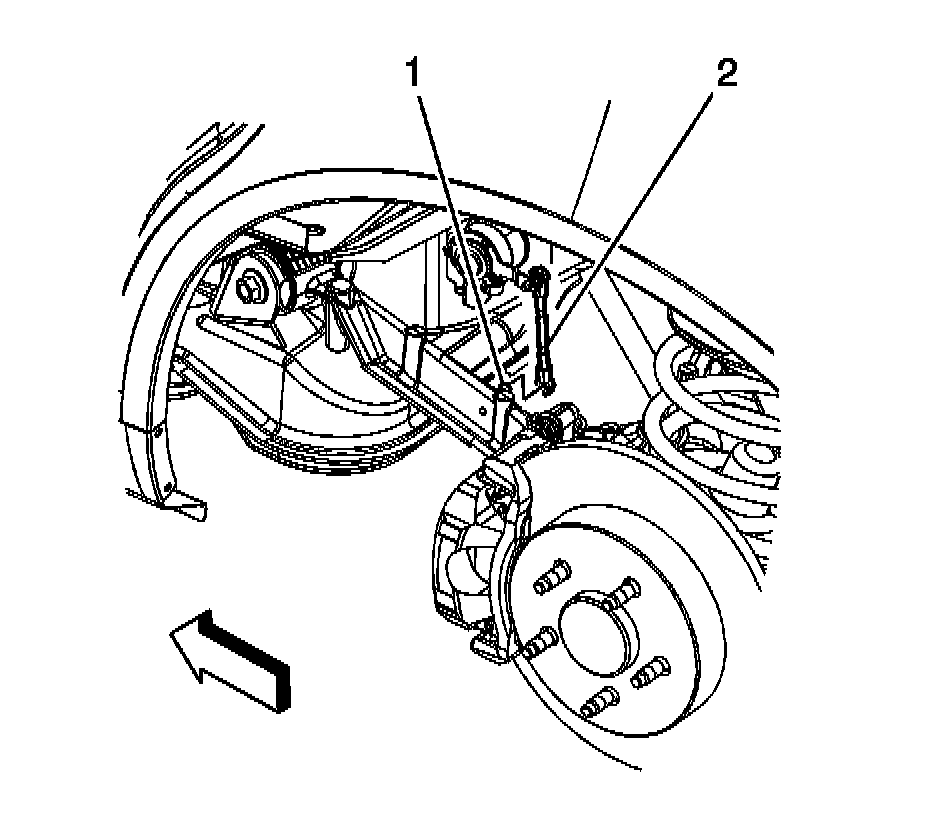 1
2