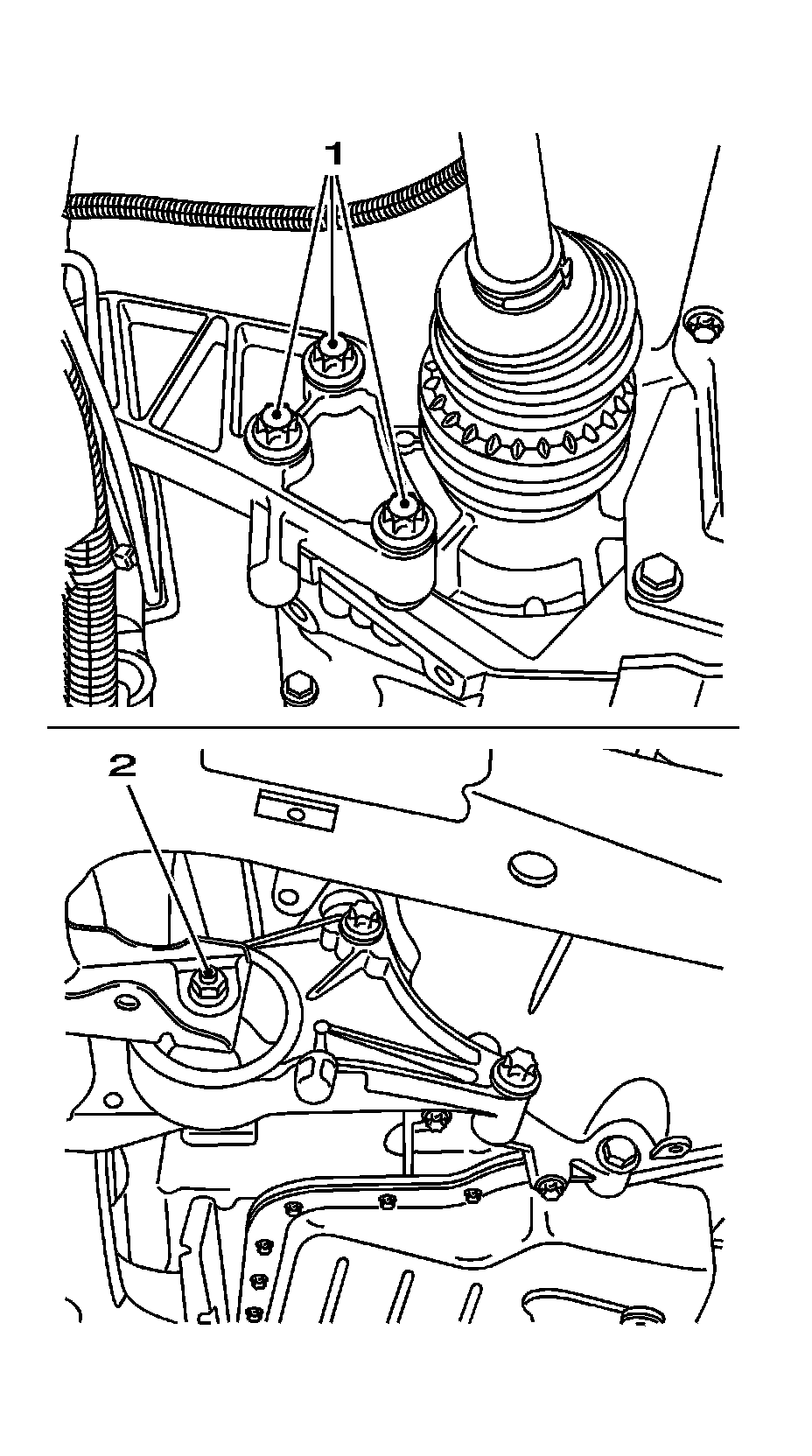 1

2