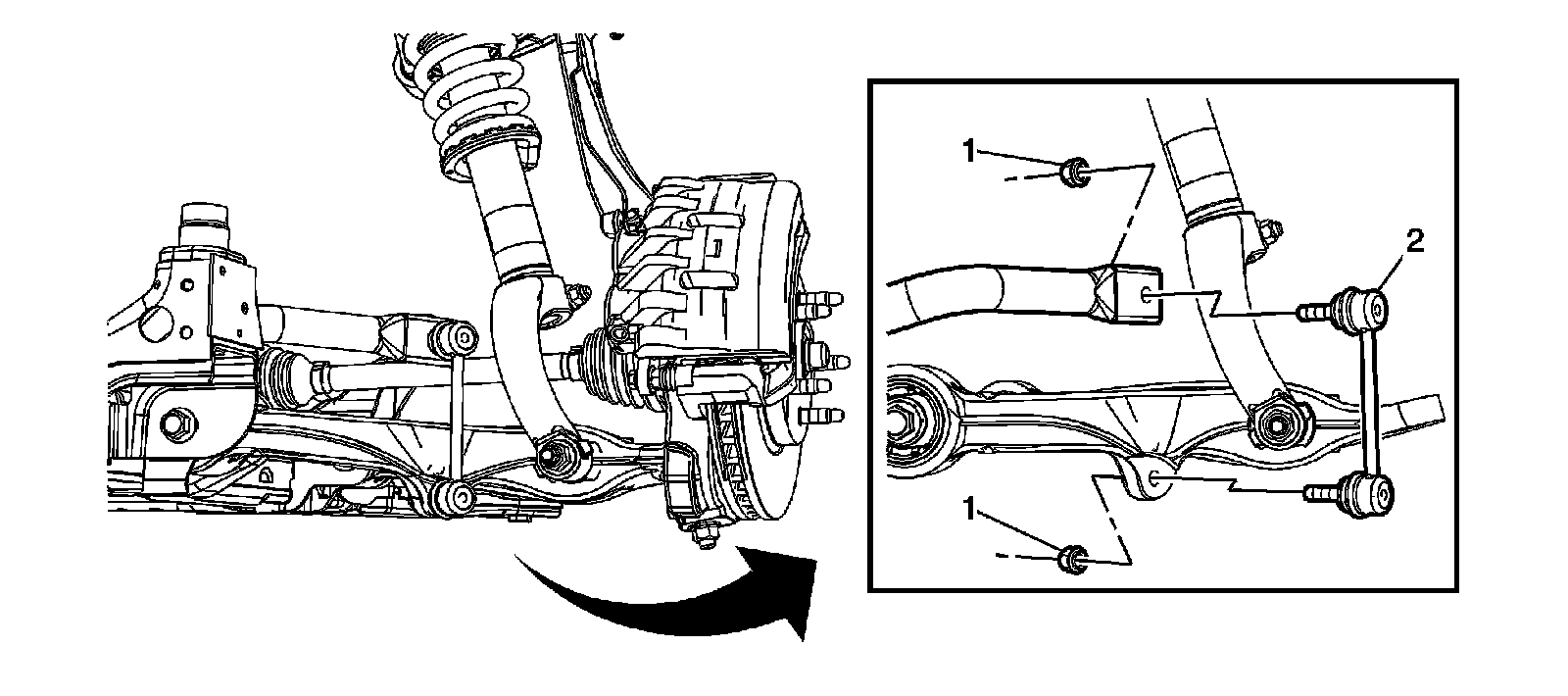 1

2

1