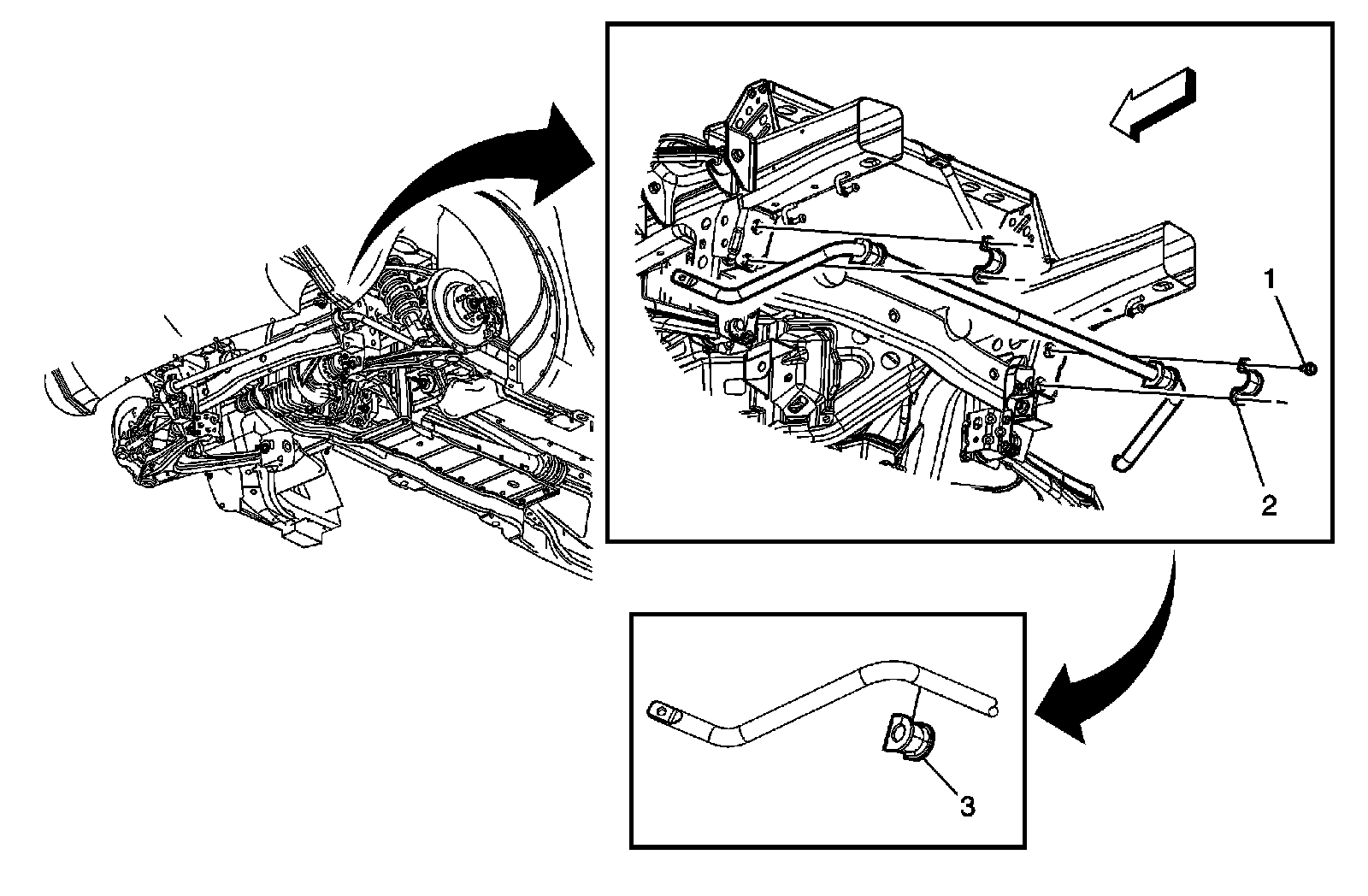 1
2
3