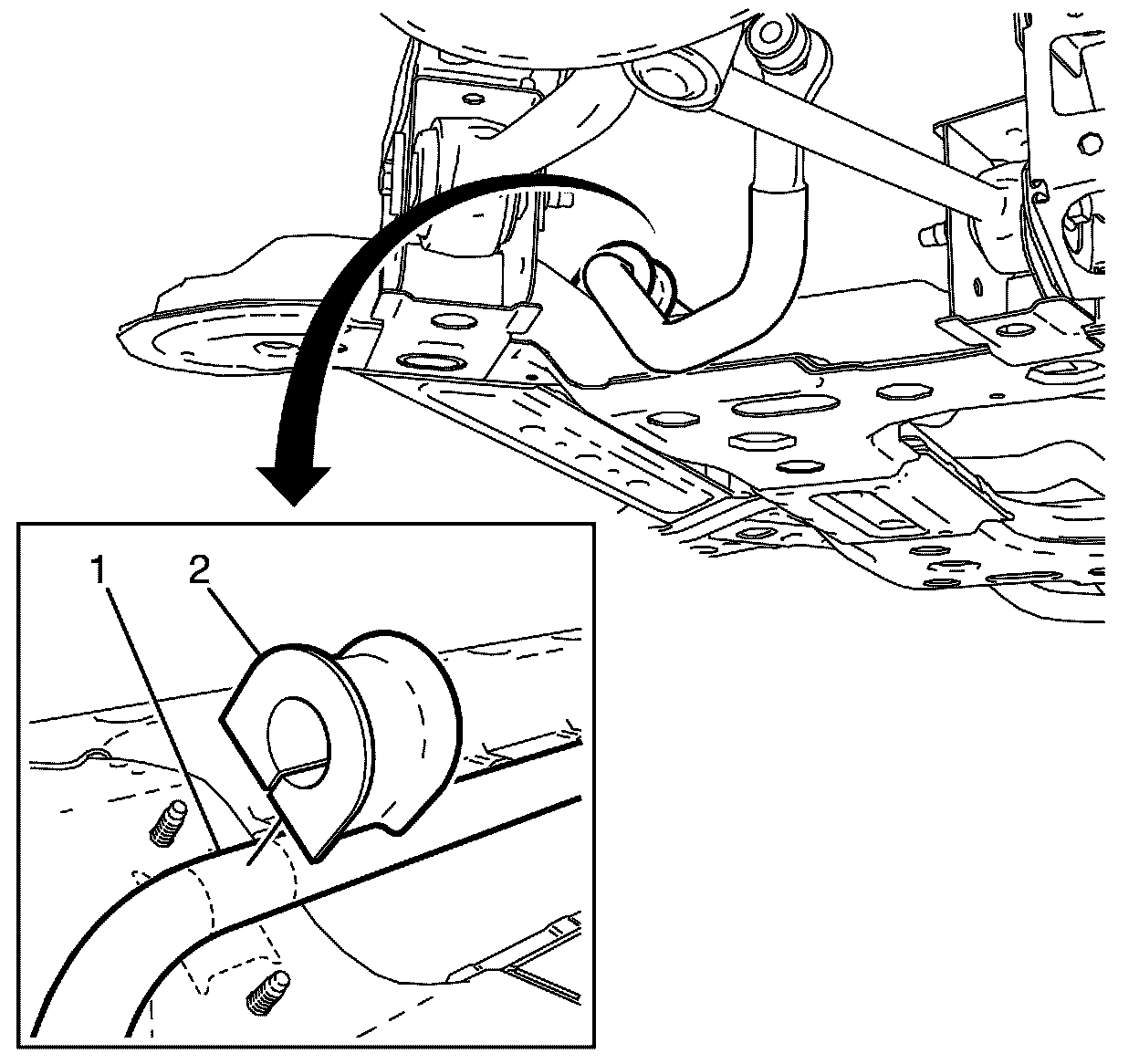 1
2