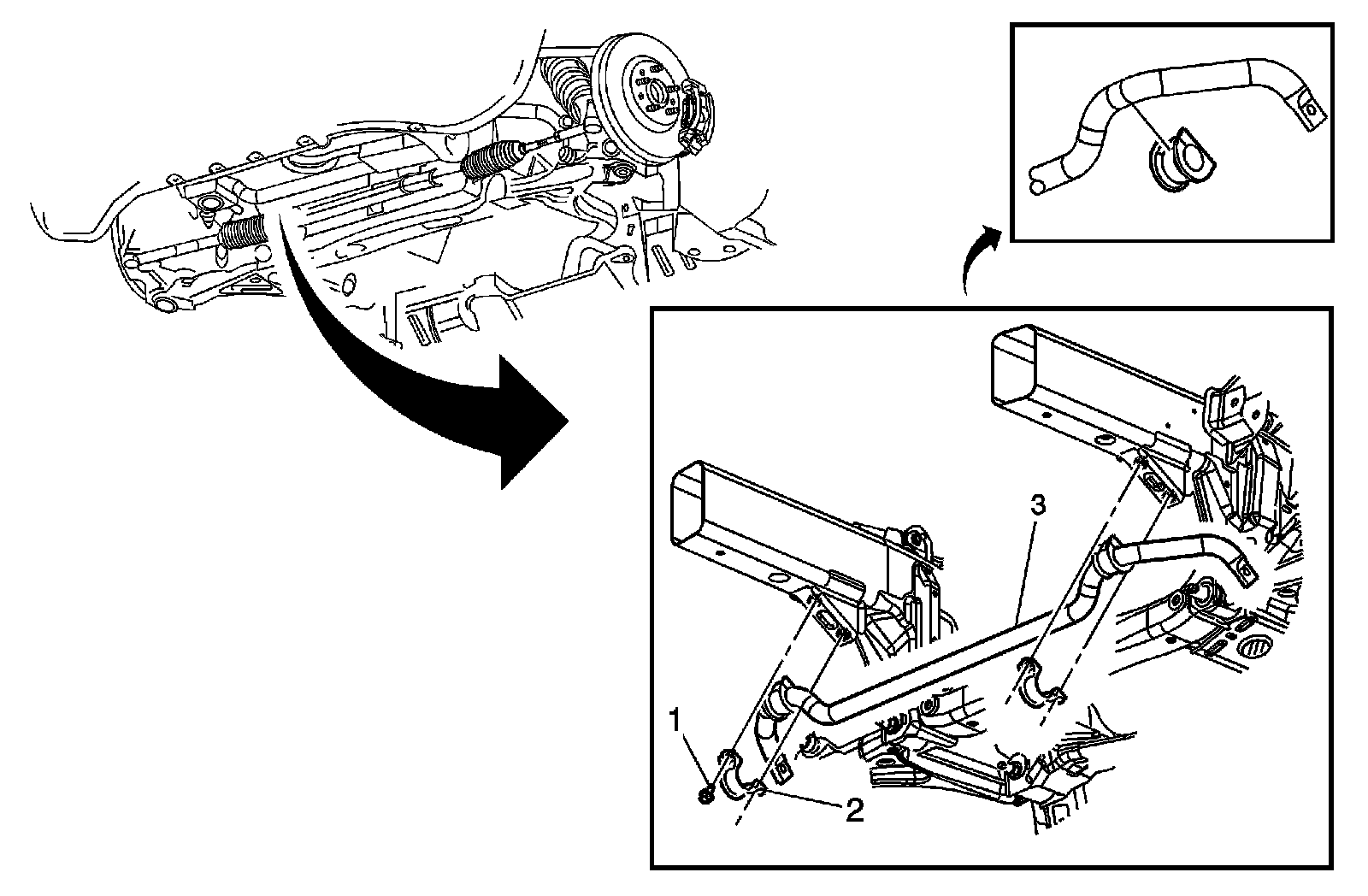 3
1
2