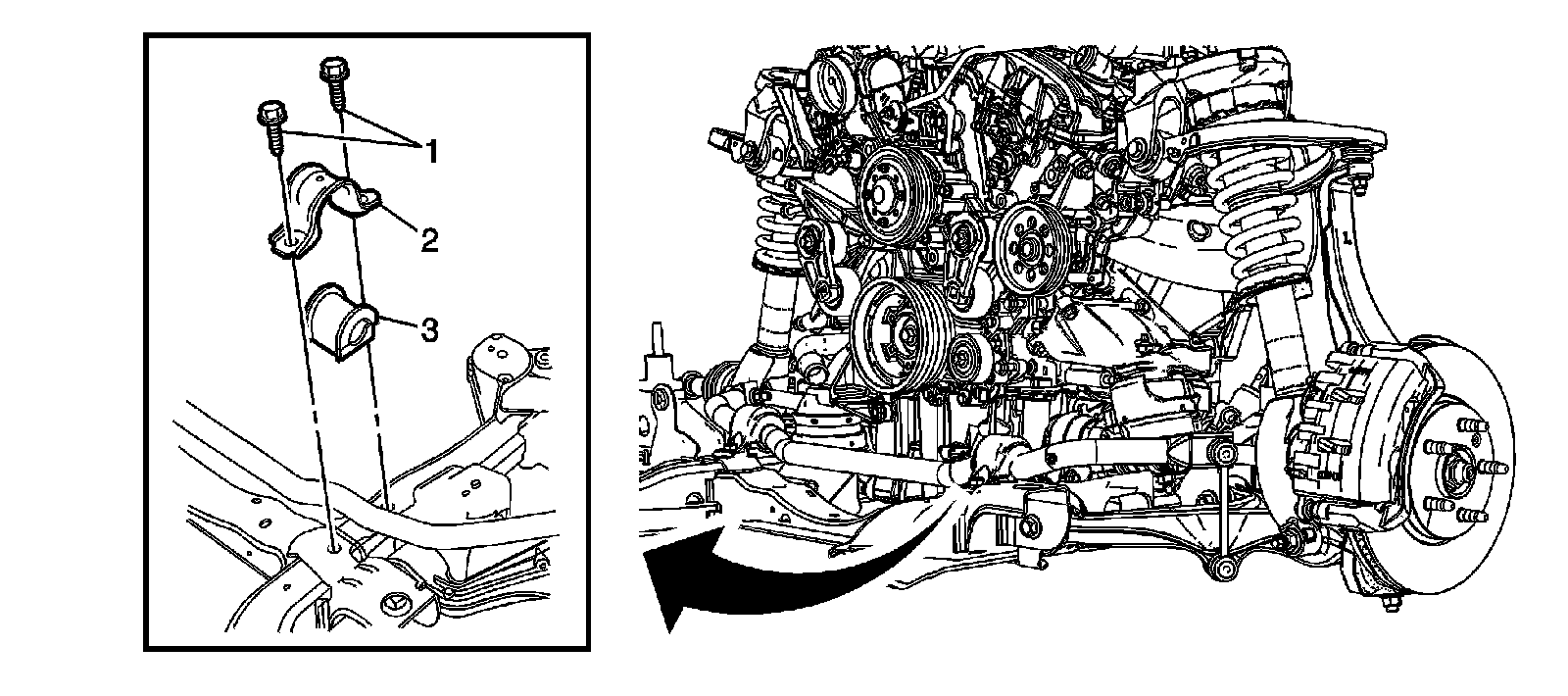 1
2
3