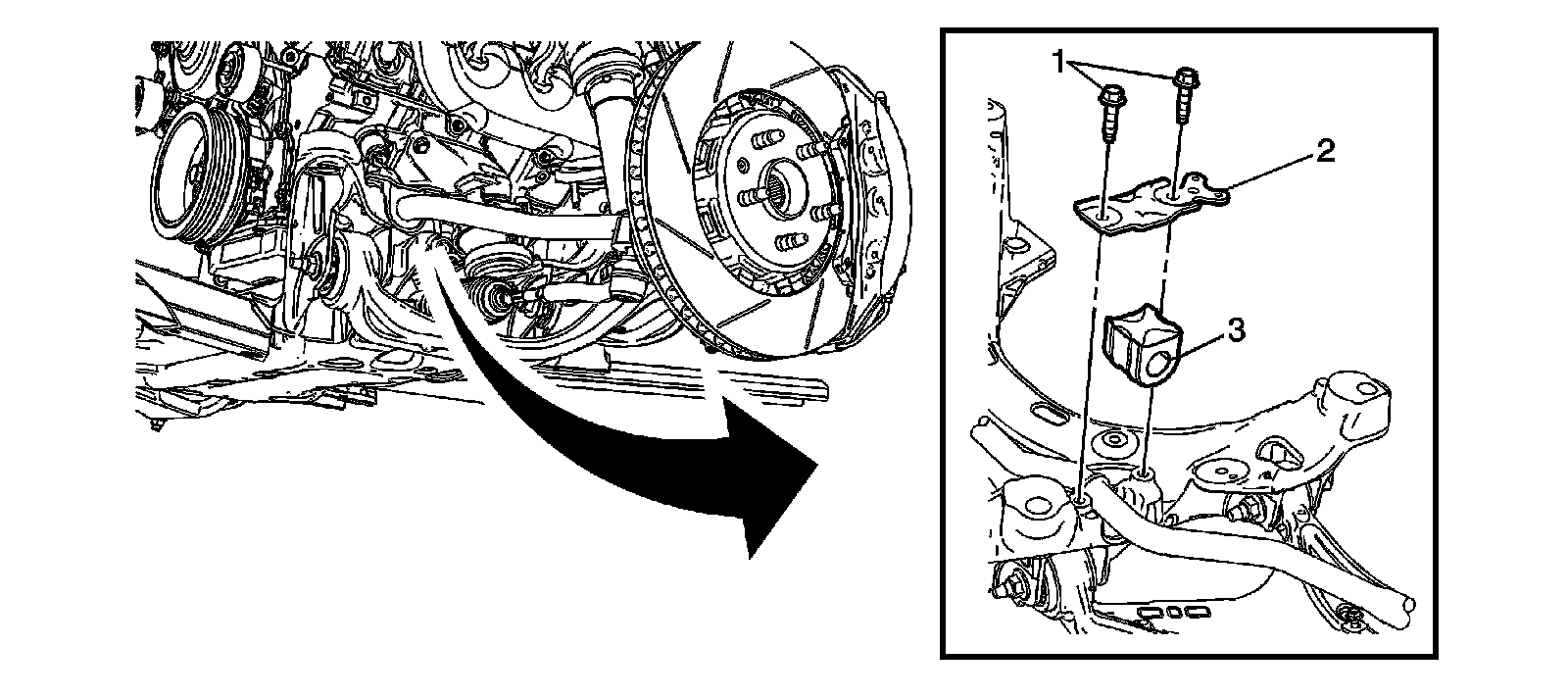 1
2
3