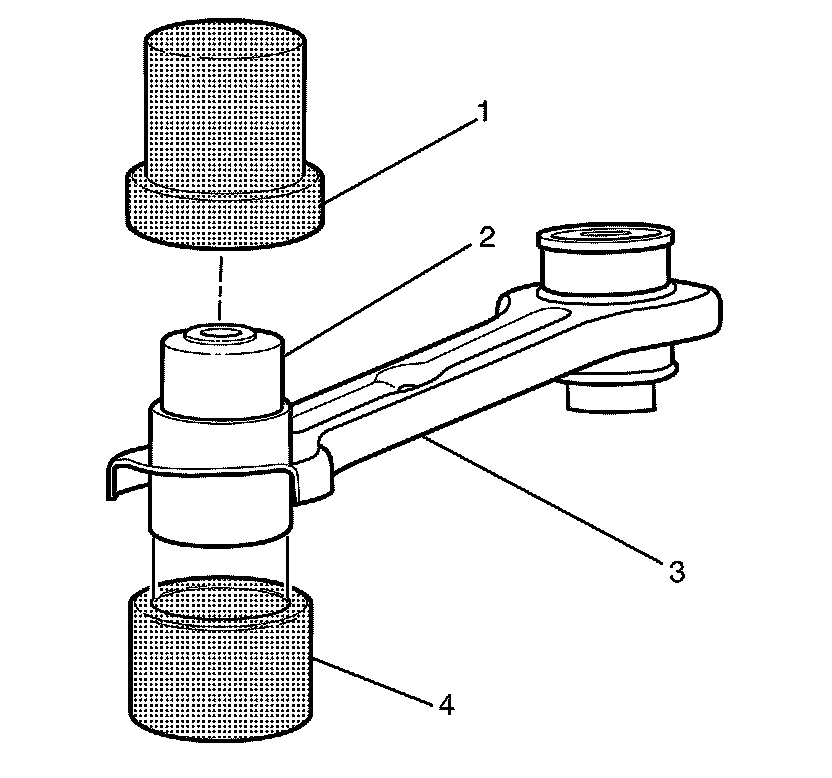 1
2
3
4