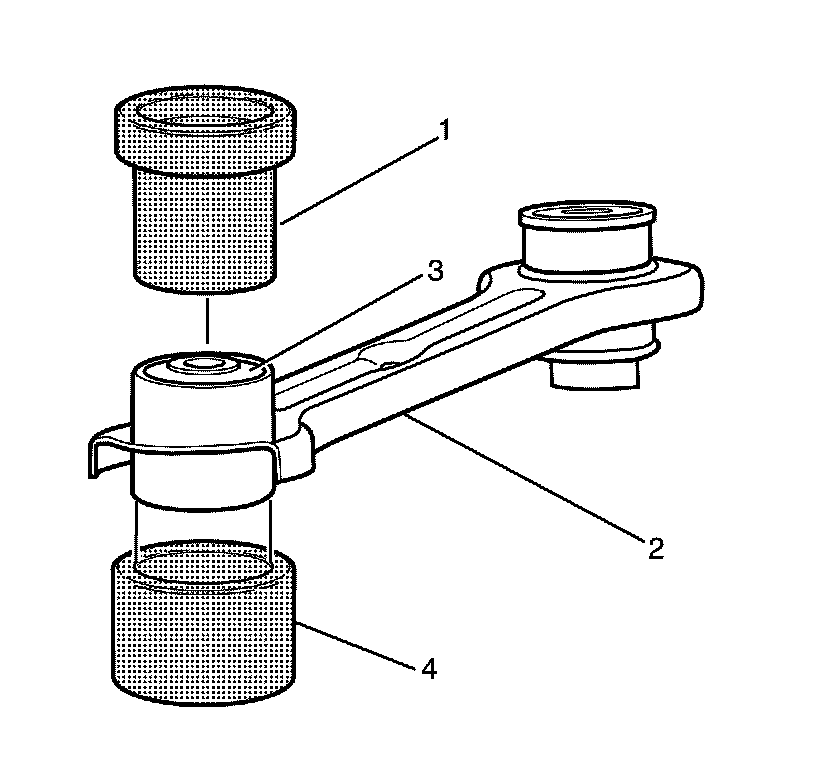 1
3
2
4