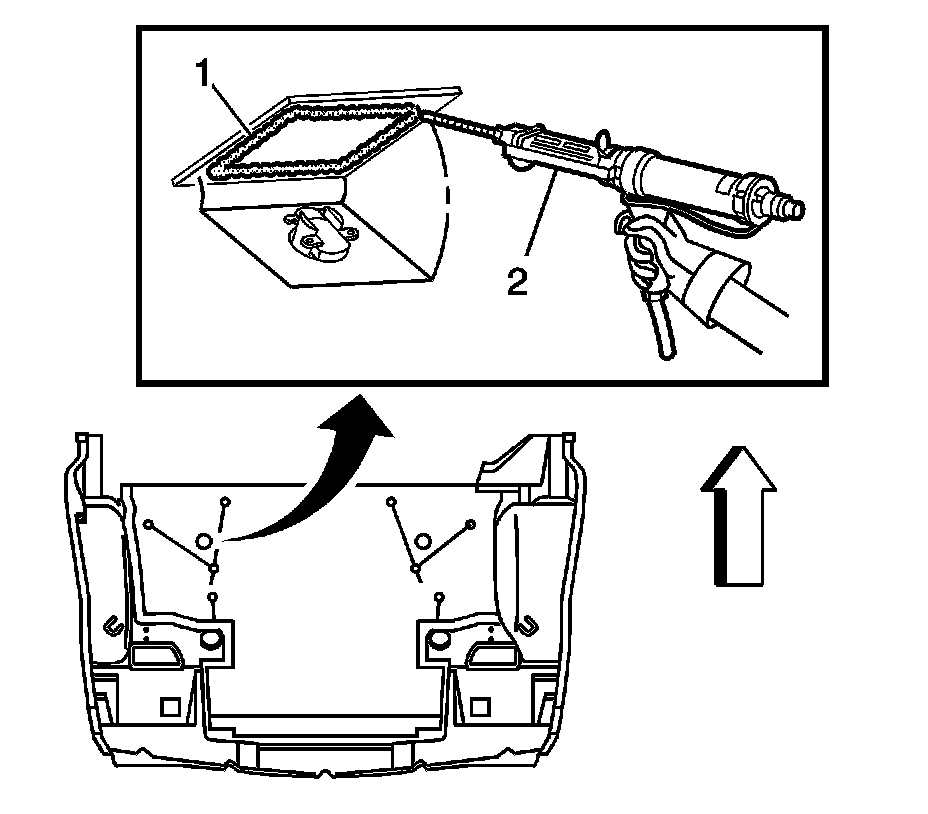 1
2