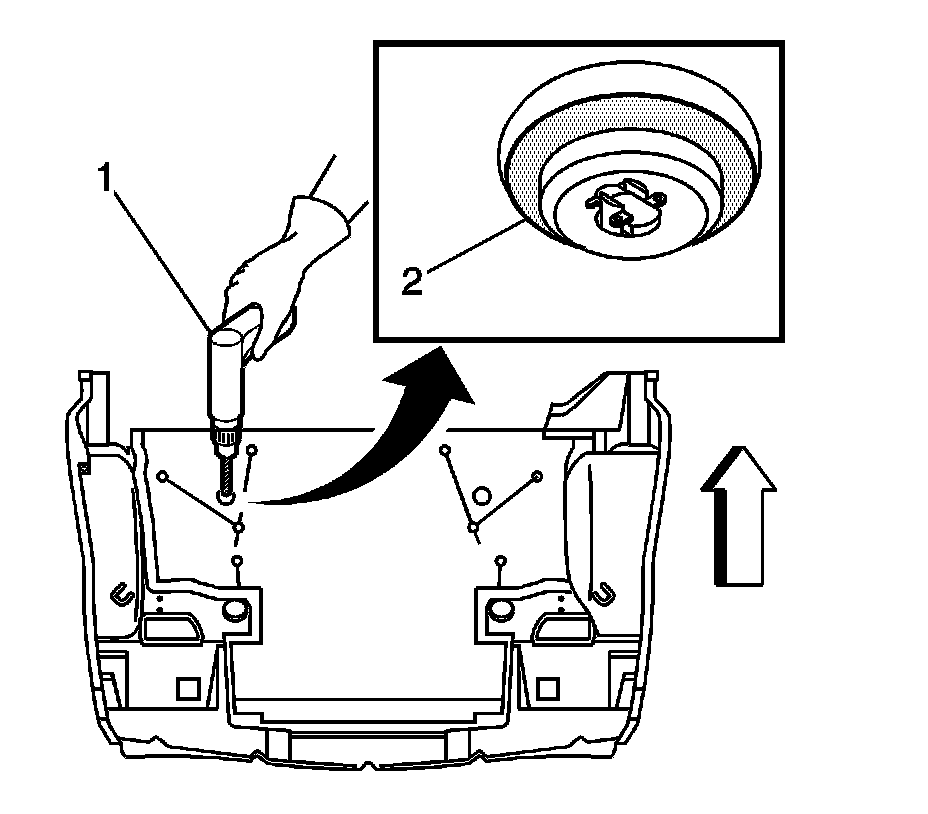 1

2