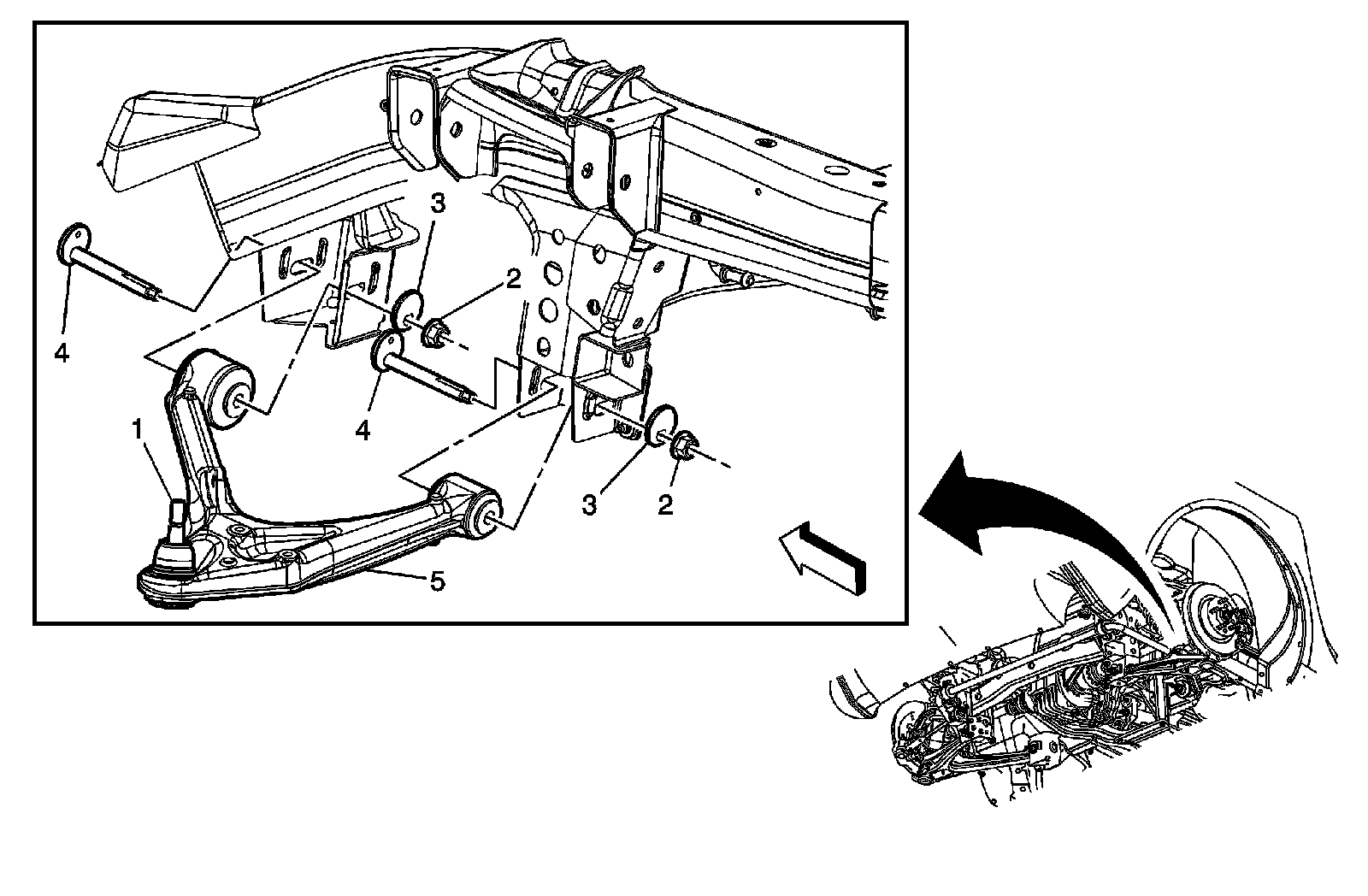 3
2
4
4
1
3
2
5