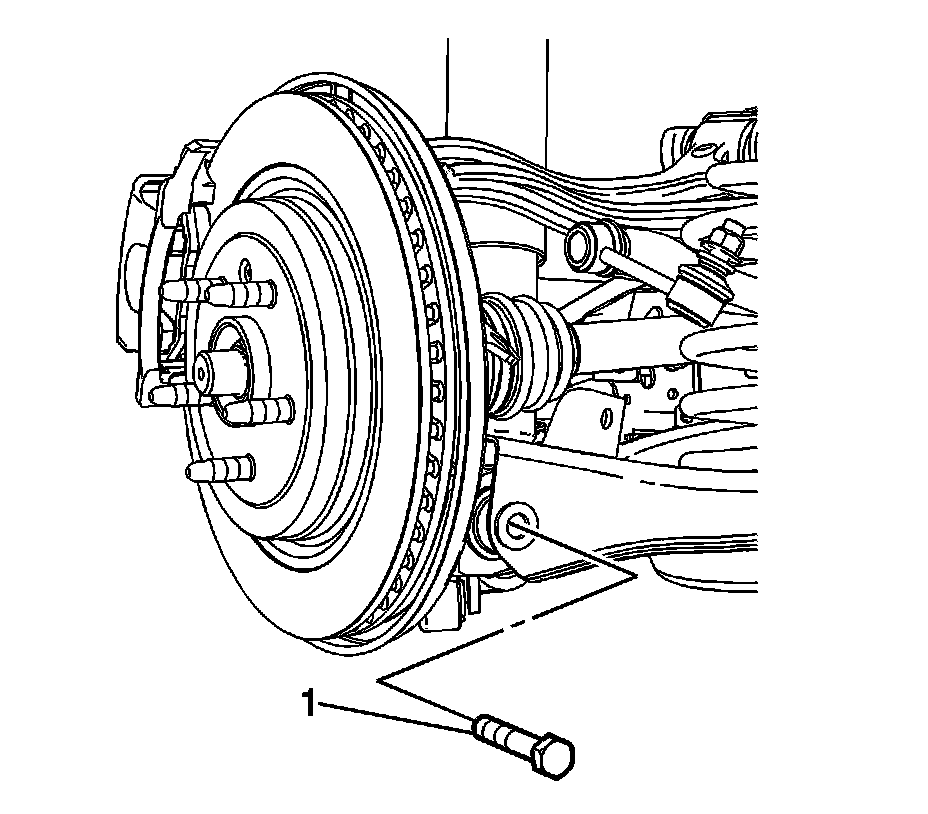 1