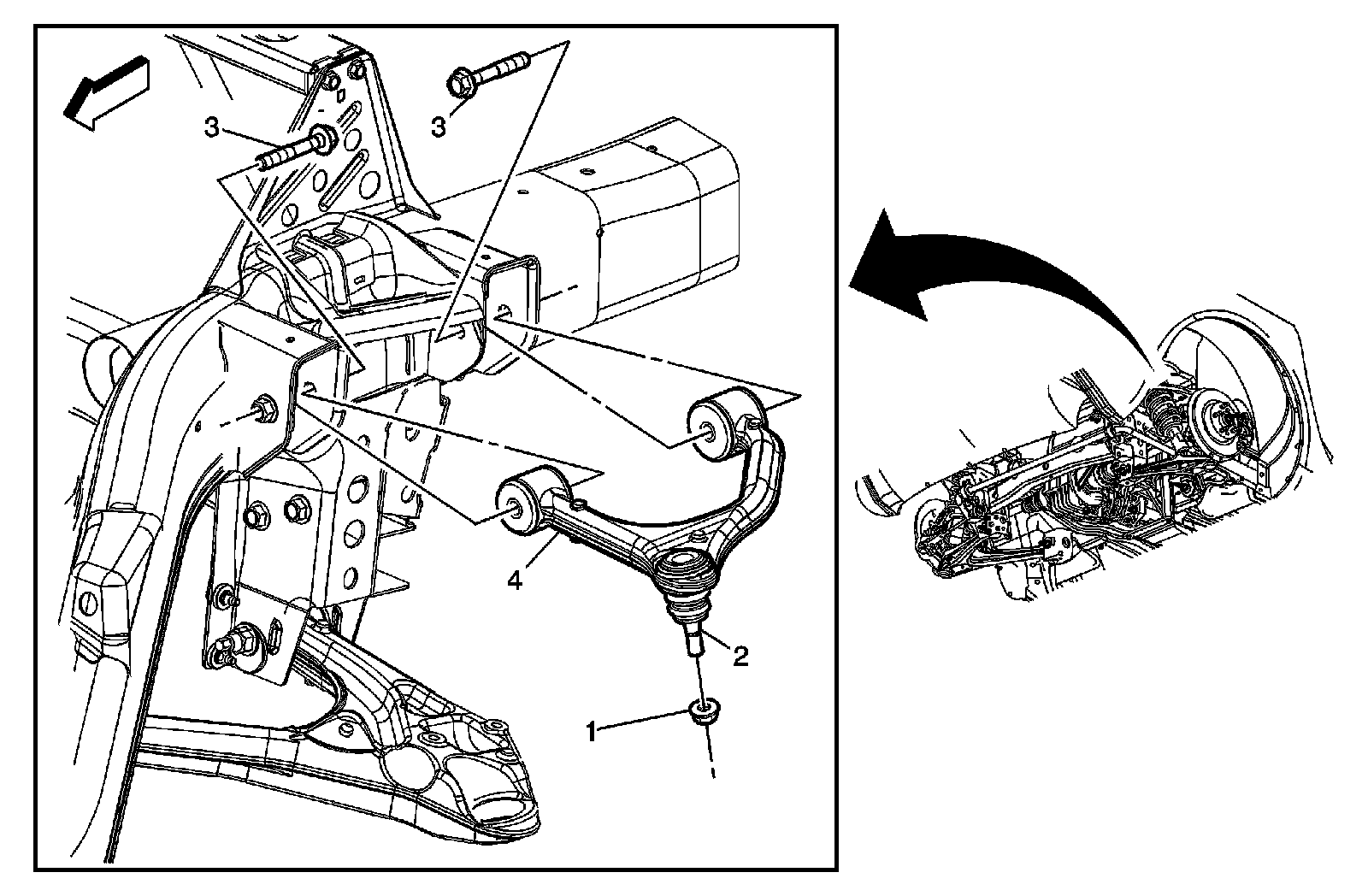 3
3
4
2
1