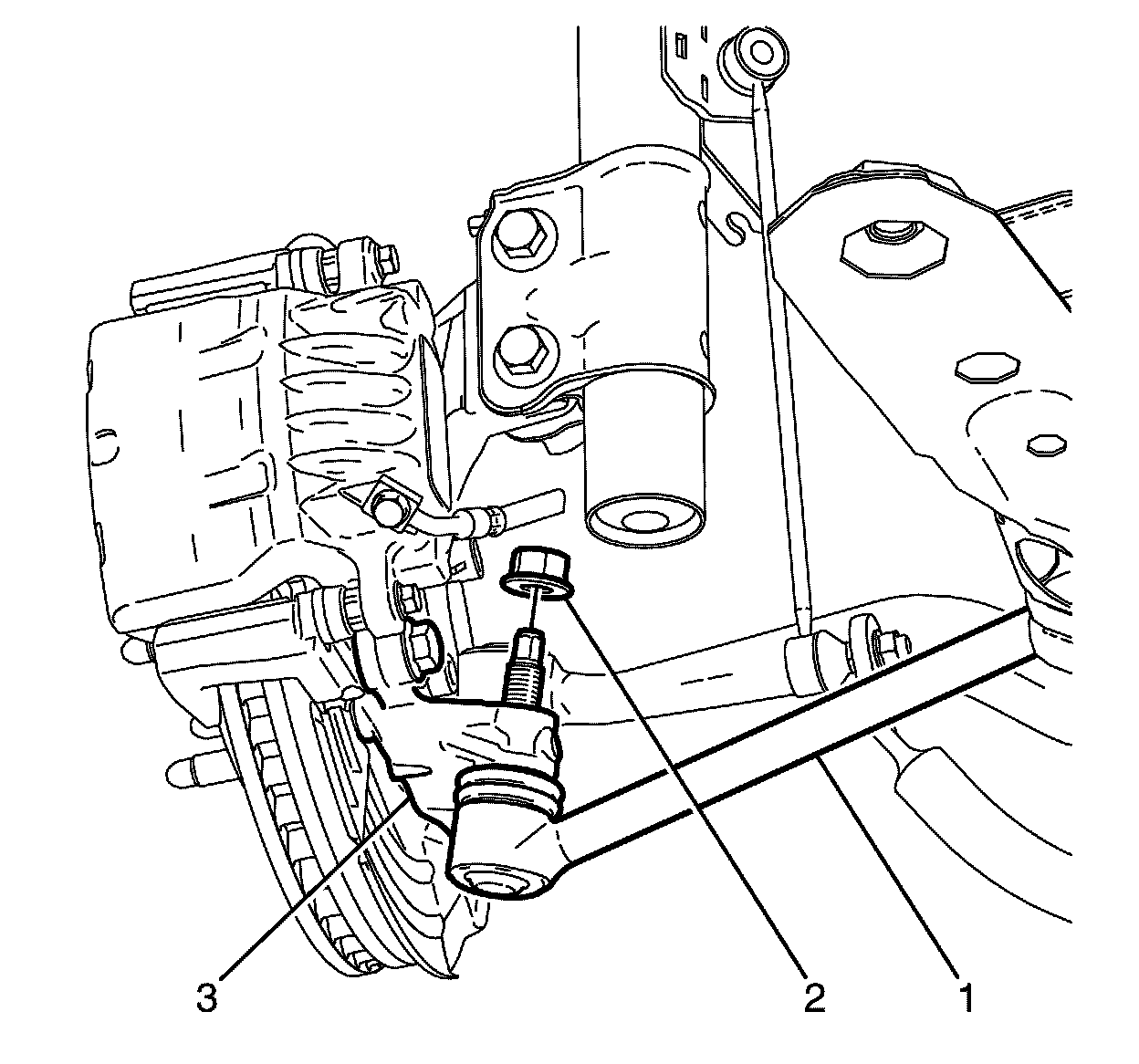 3
2
1