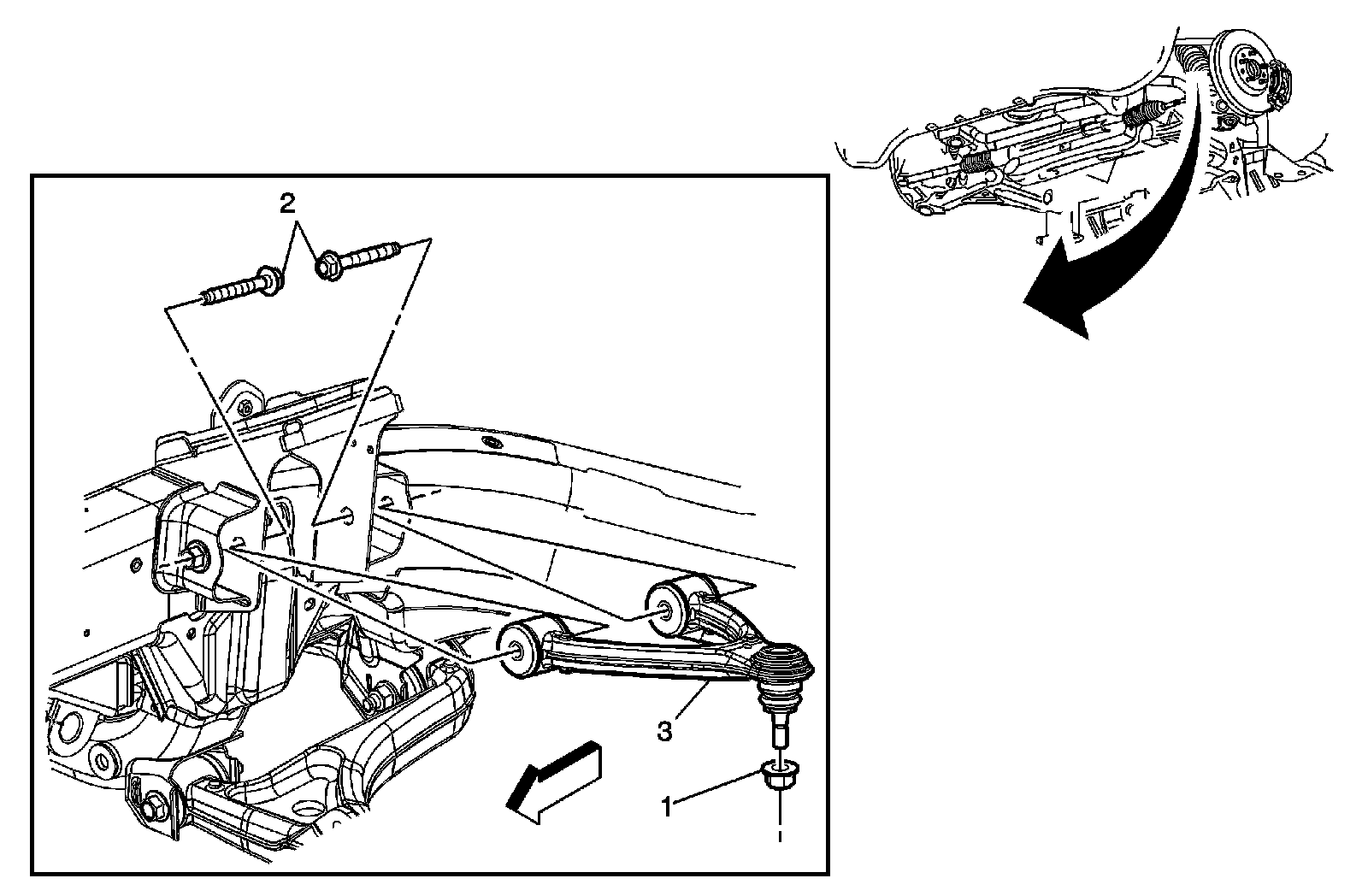 2
3
1