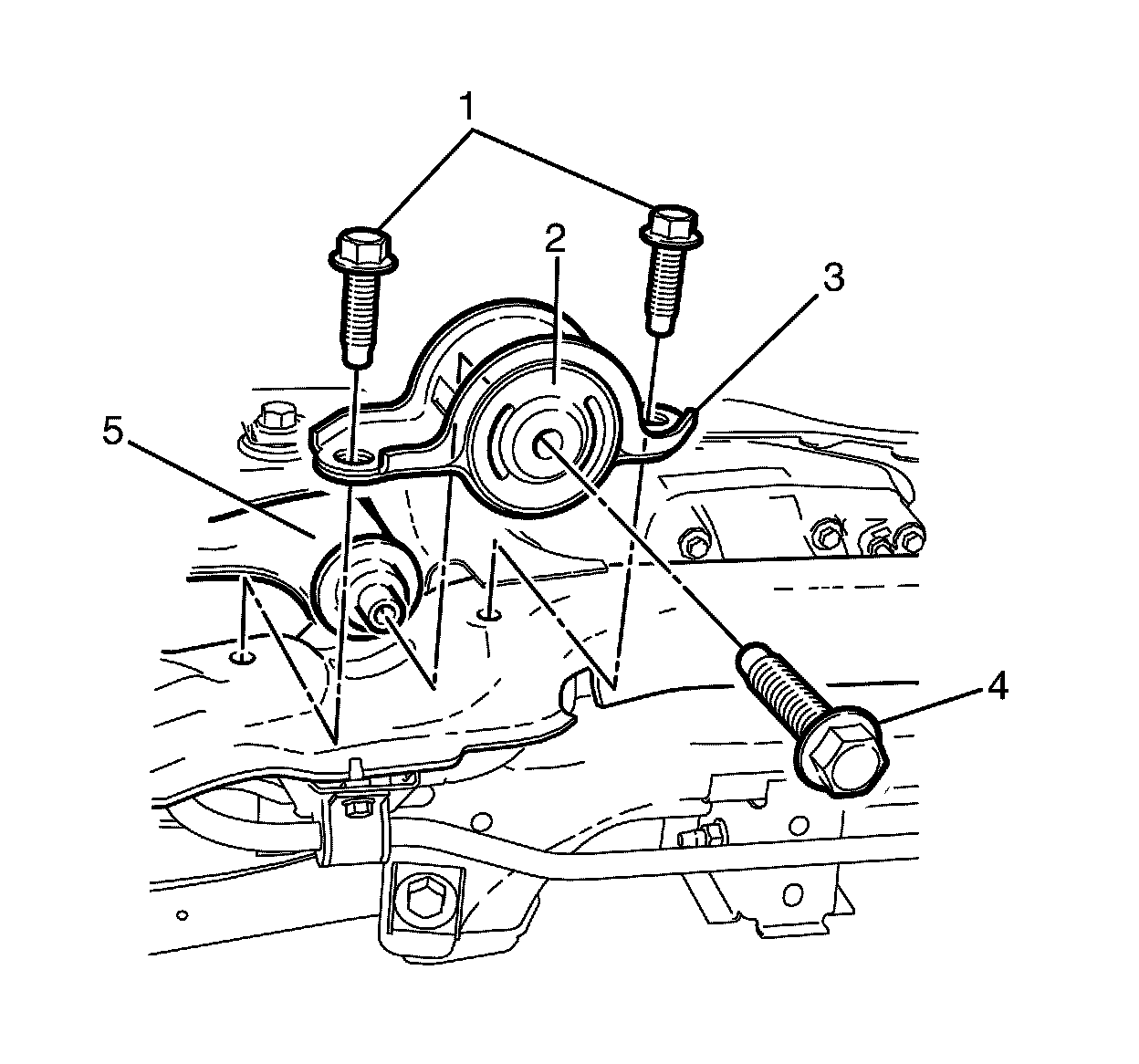 1
2
3
5
4