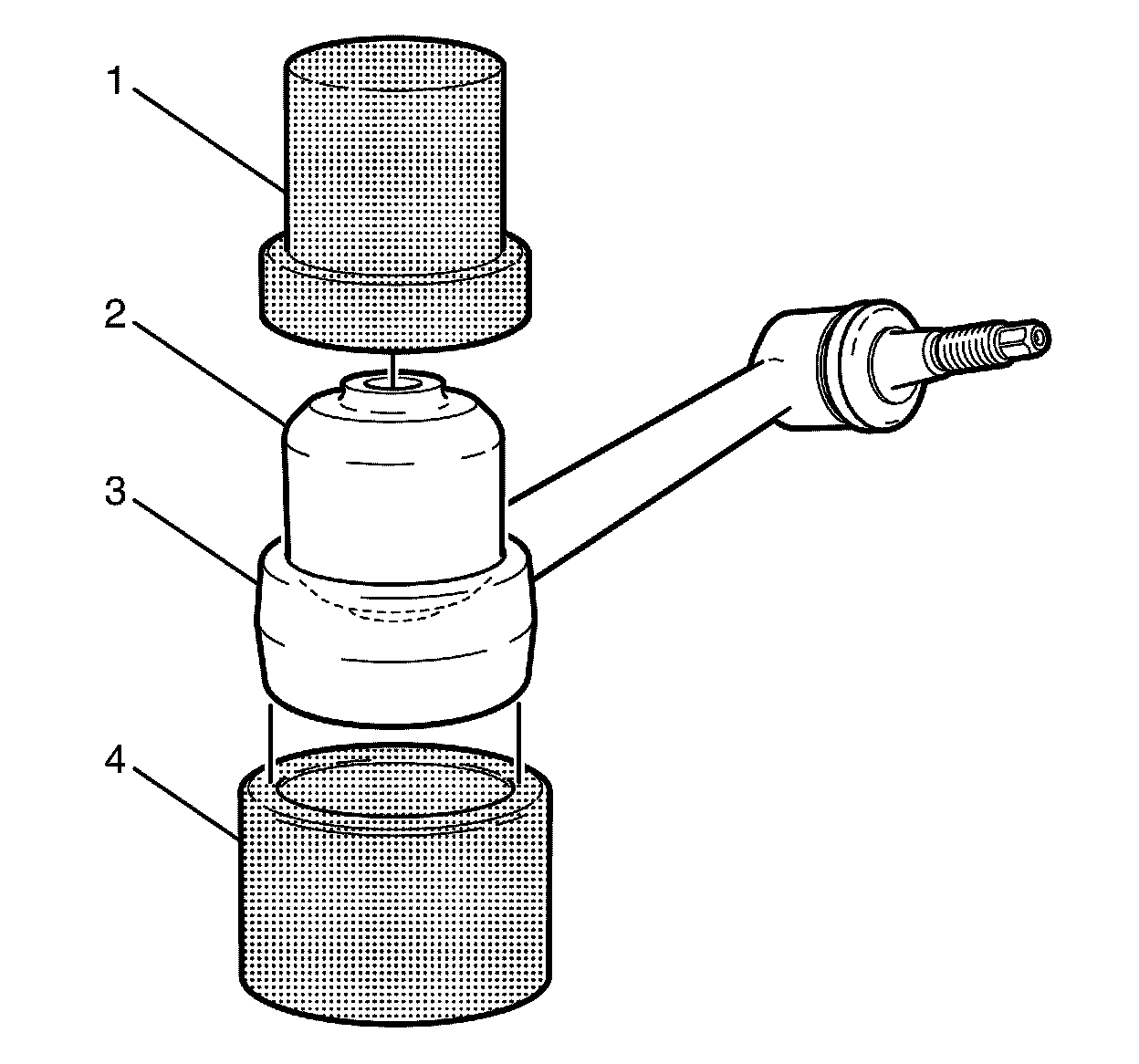 1
2
3
4