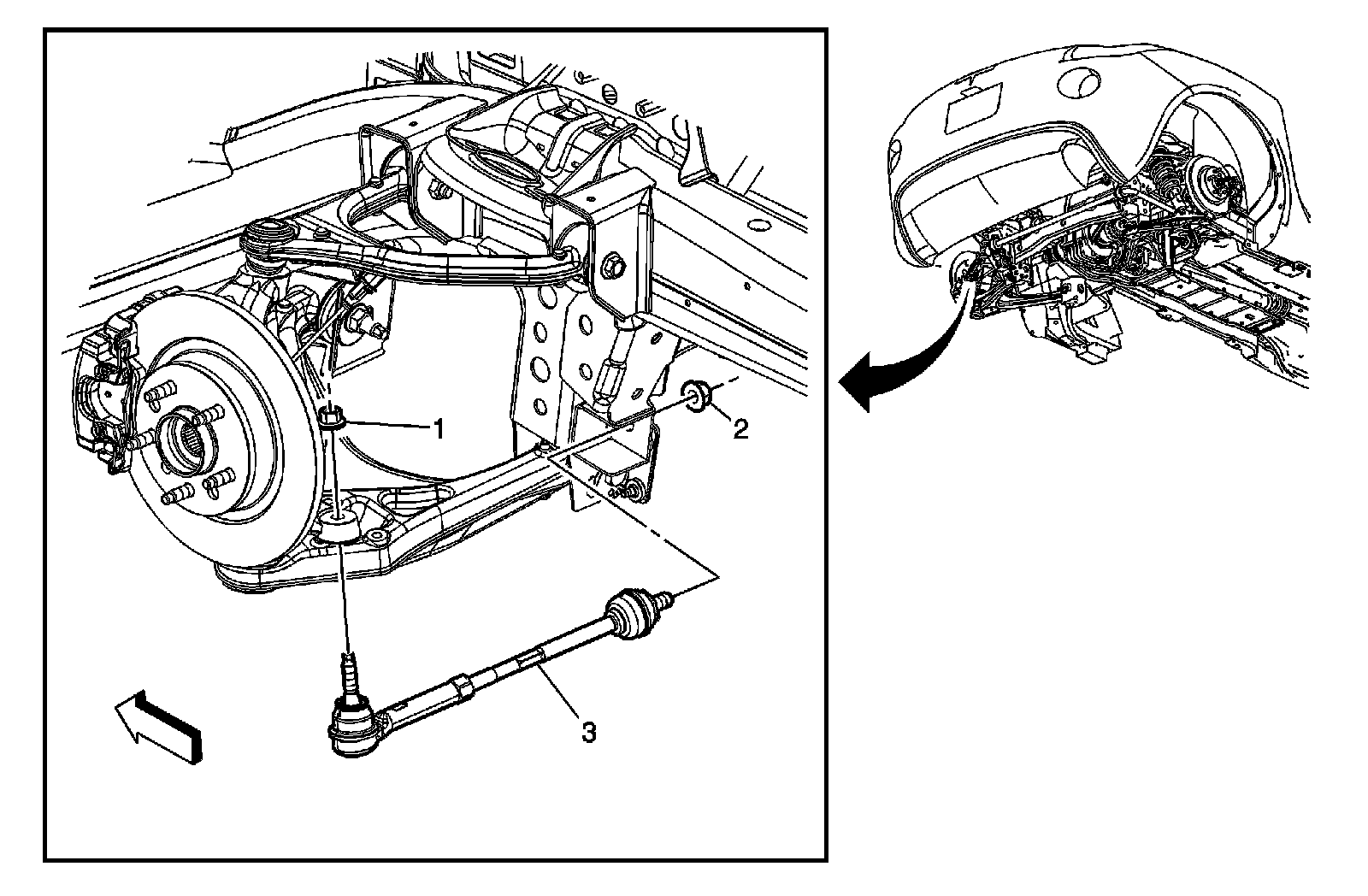 1
2
3