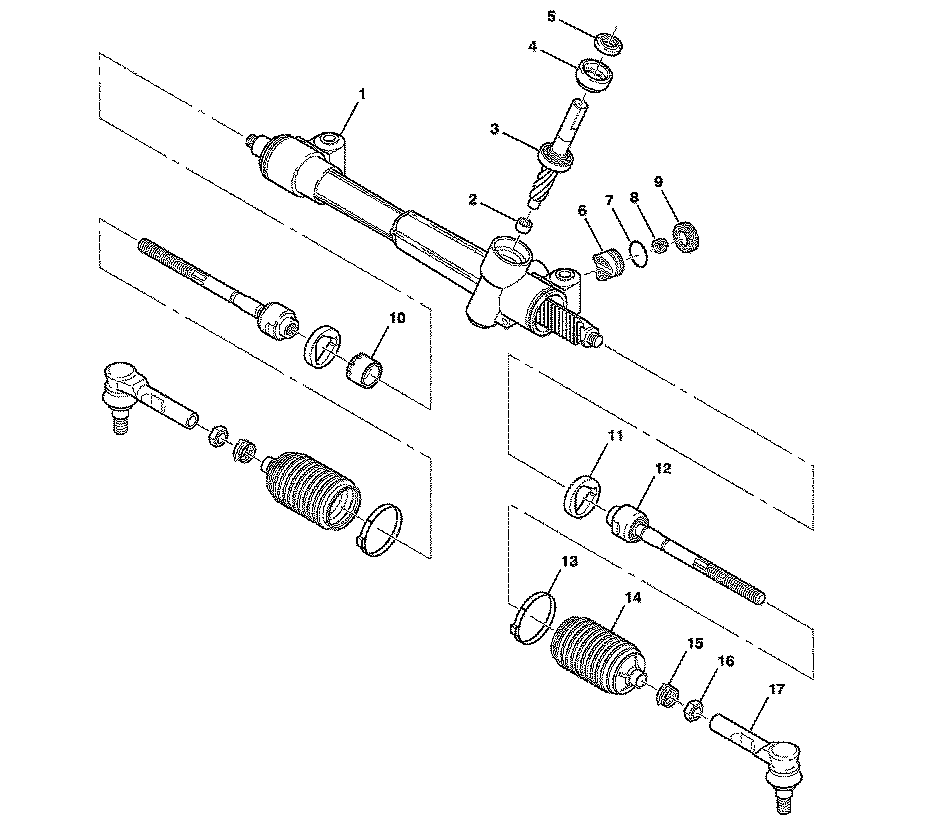 5
4
1
3
2
6
7
8
9
10
11
12
13
14
15
16
17