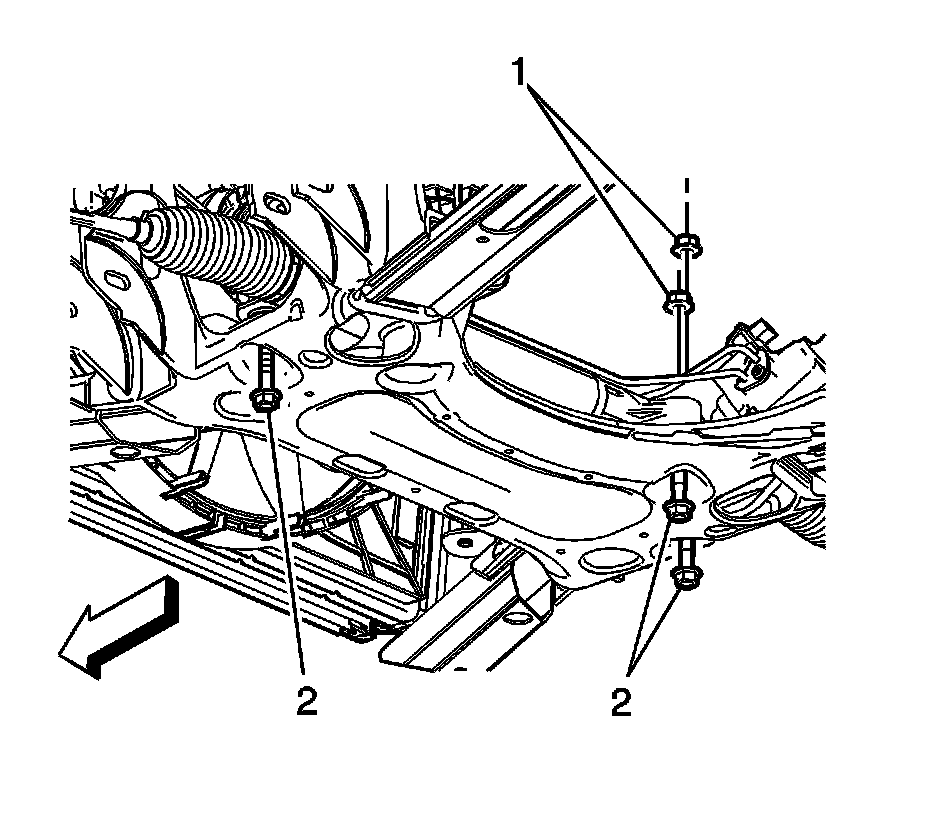 1

2

2