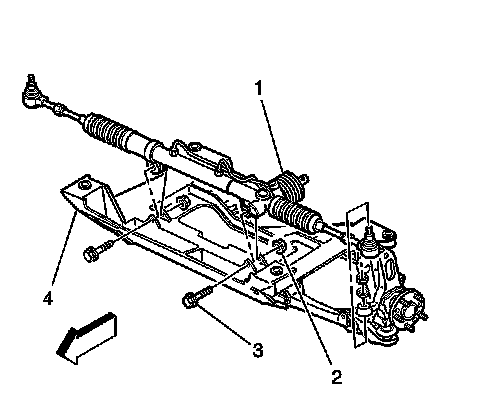 1
4
3
2