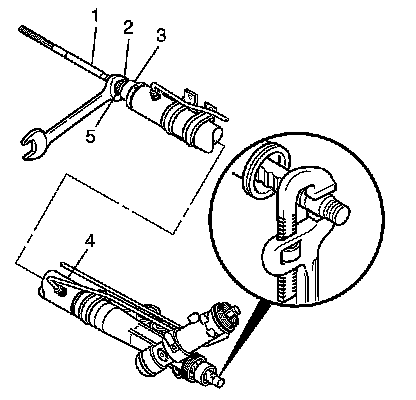 1
2
3
5
4