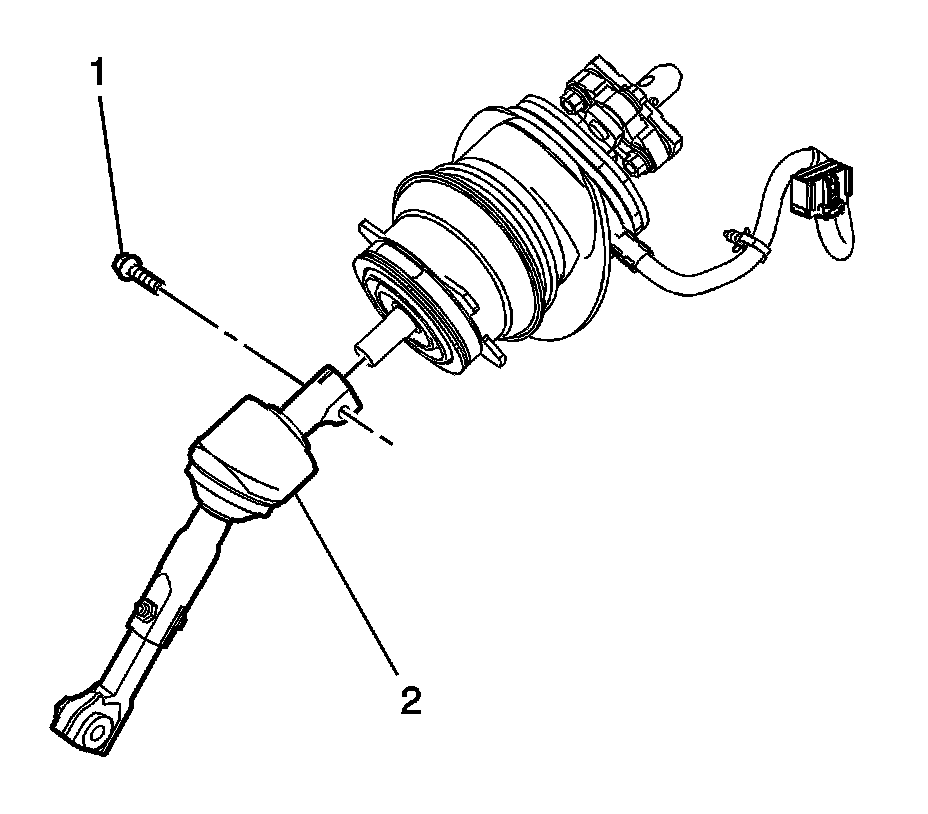 1

2