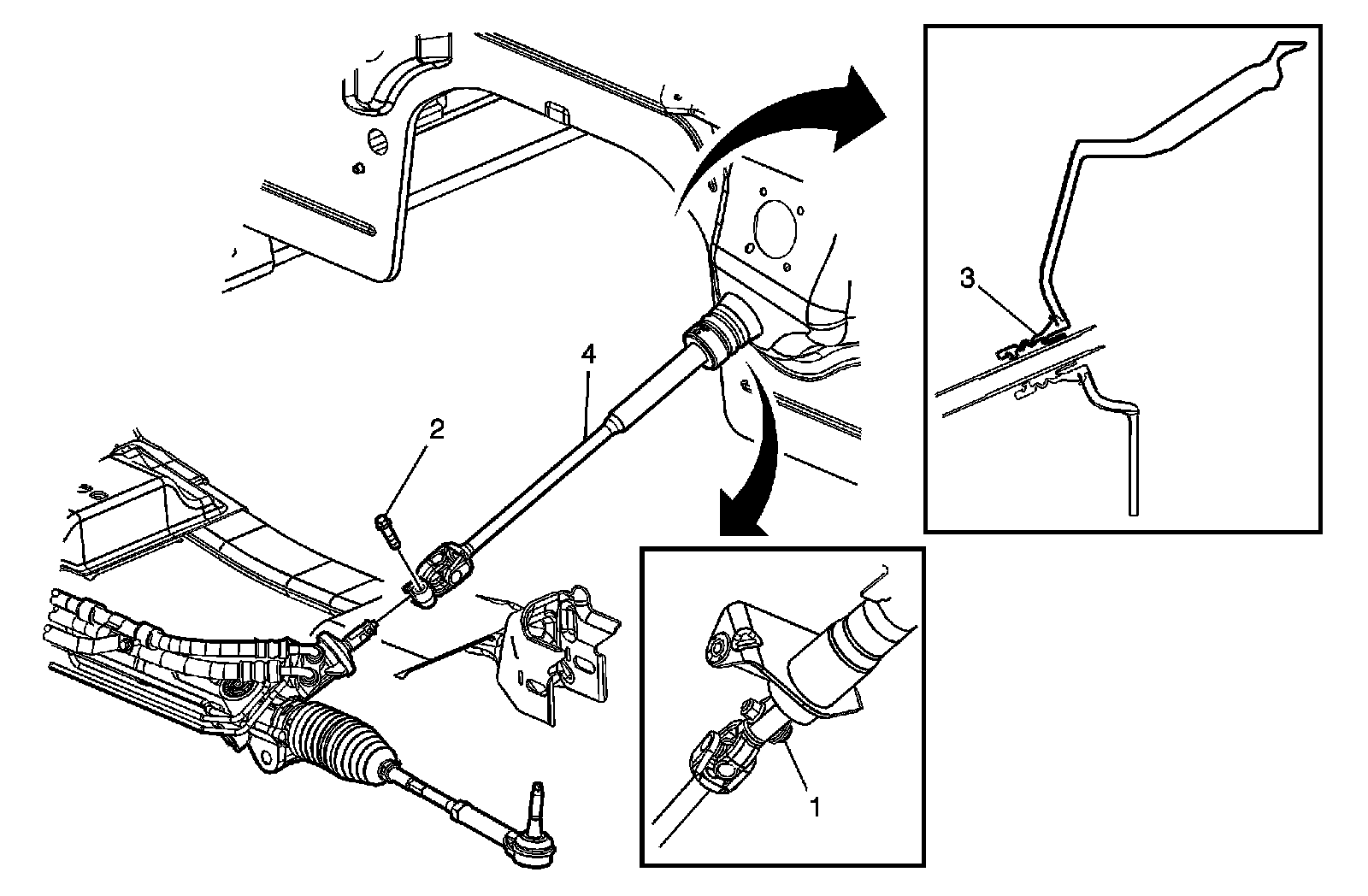 3
4
2
1