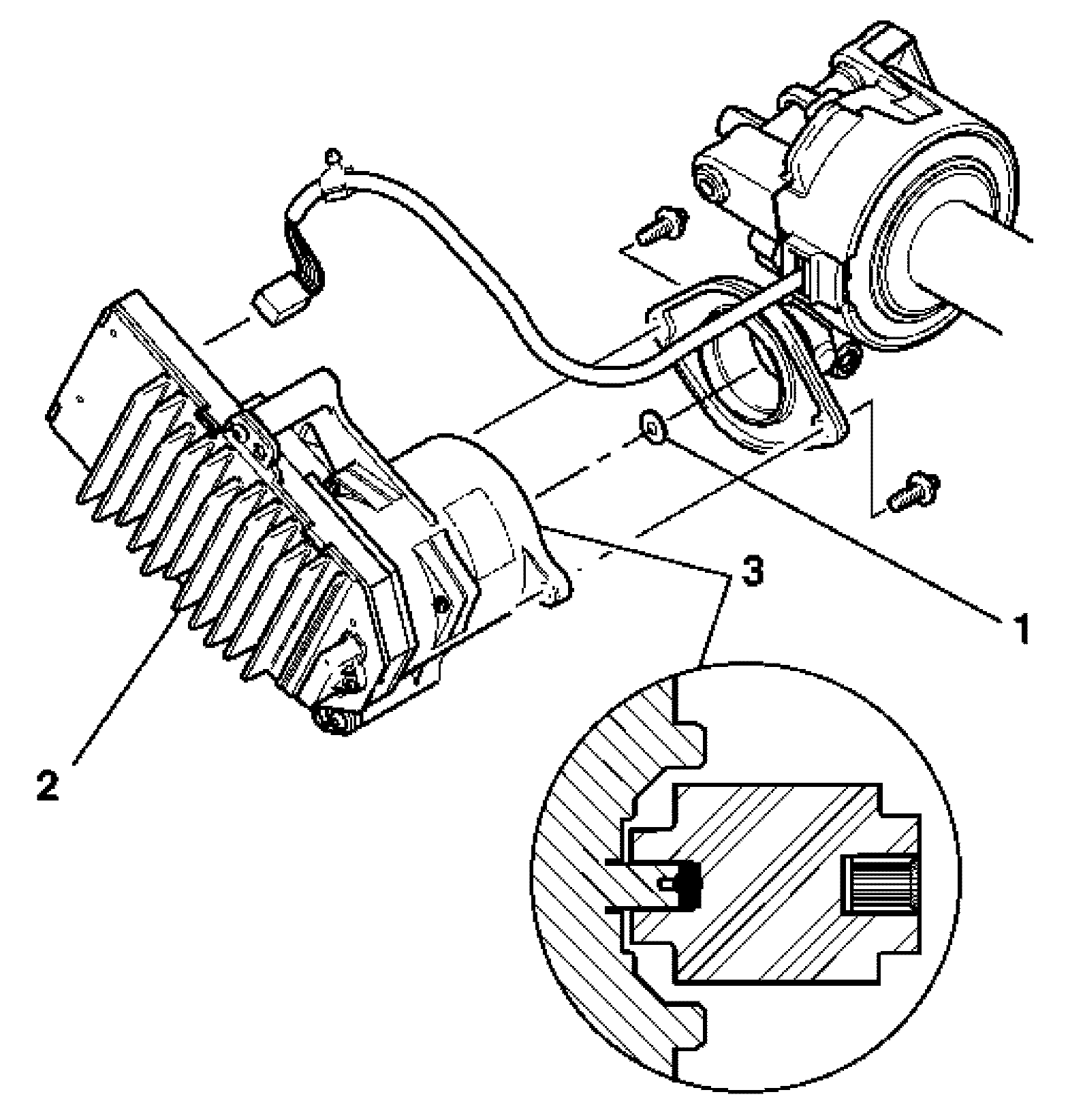 3
1
2