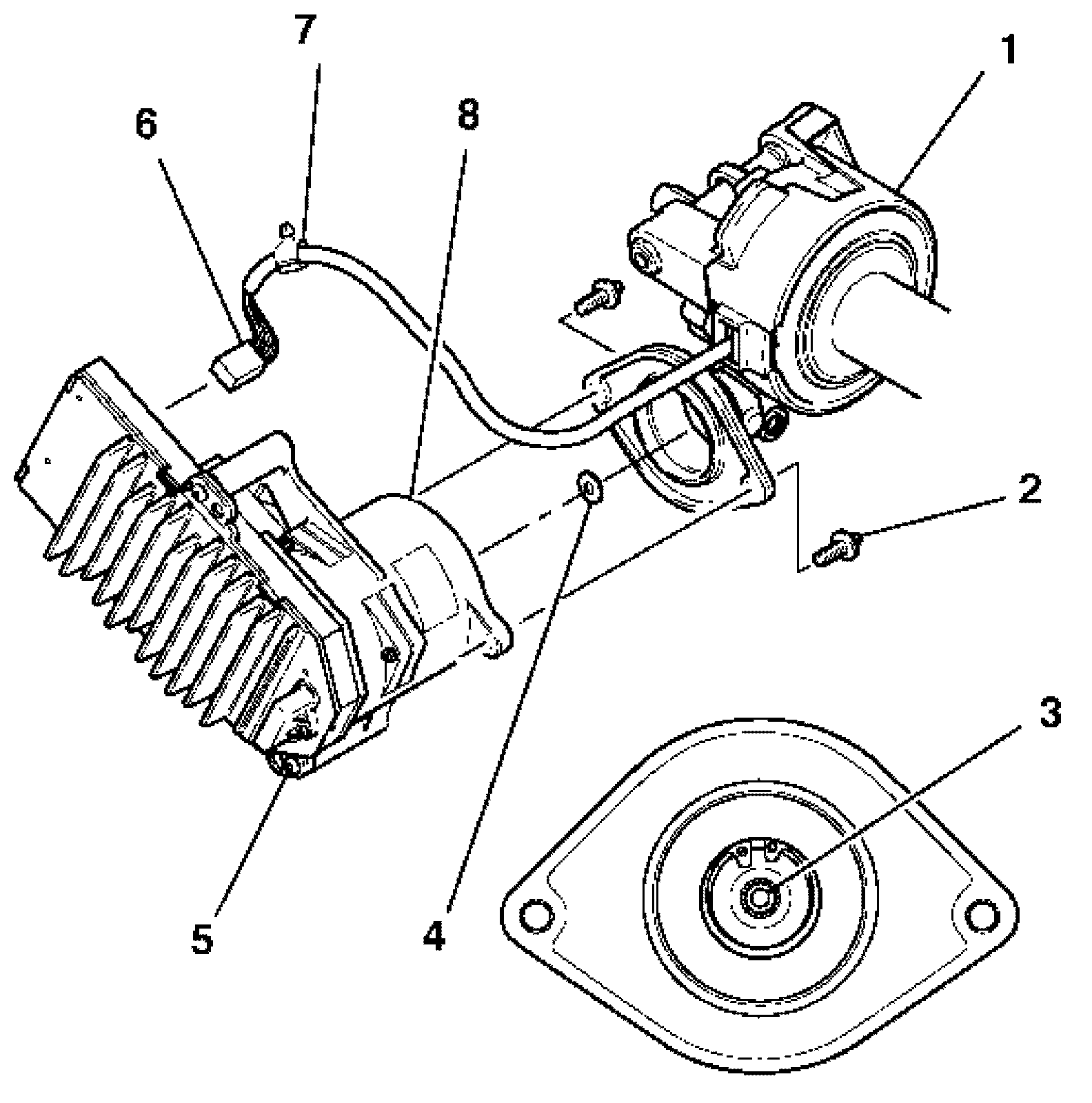 7
1
6
8
2
3
5
4