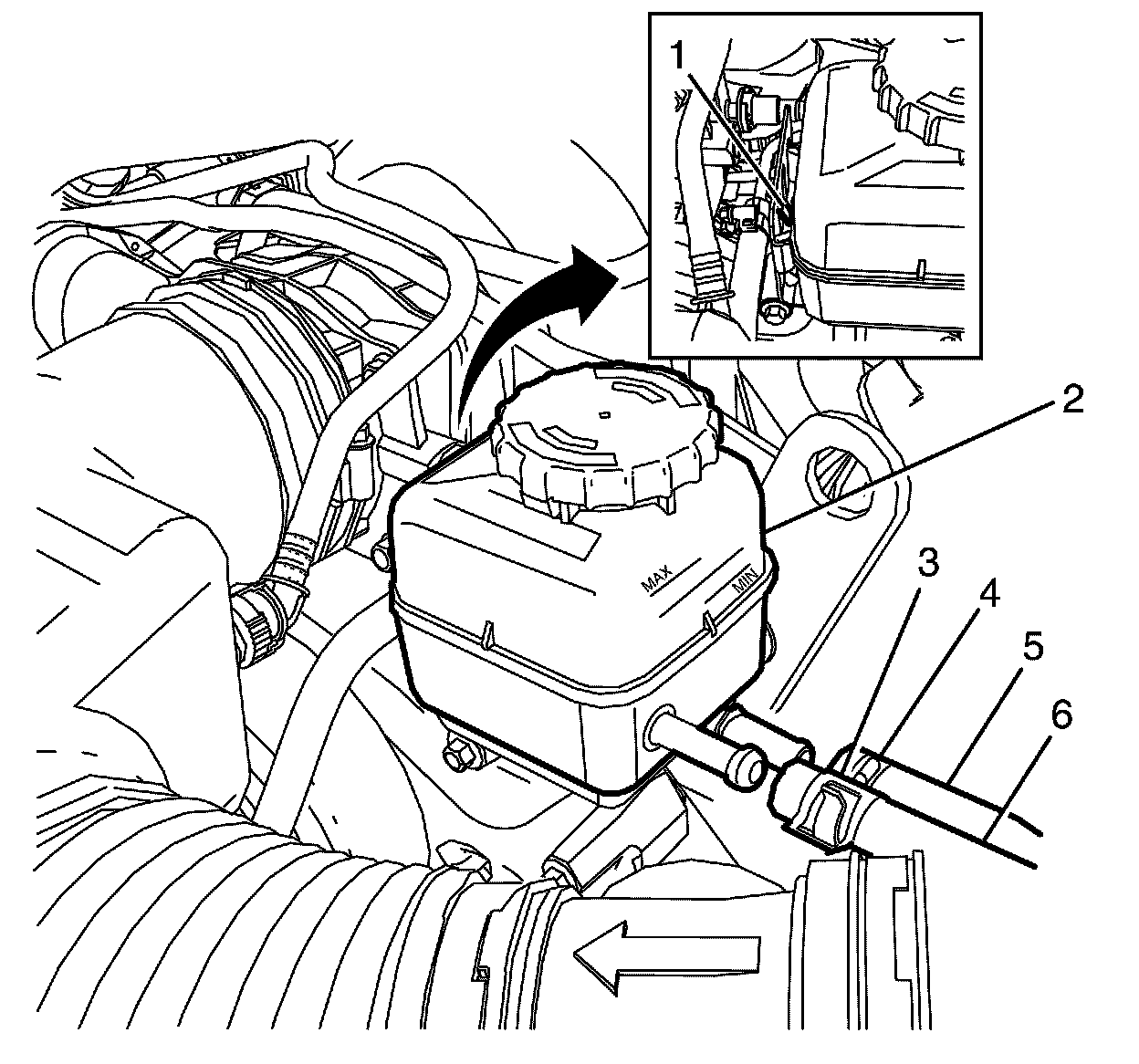 1
2
MAX
MIN
3
4
5
6